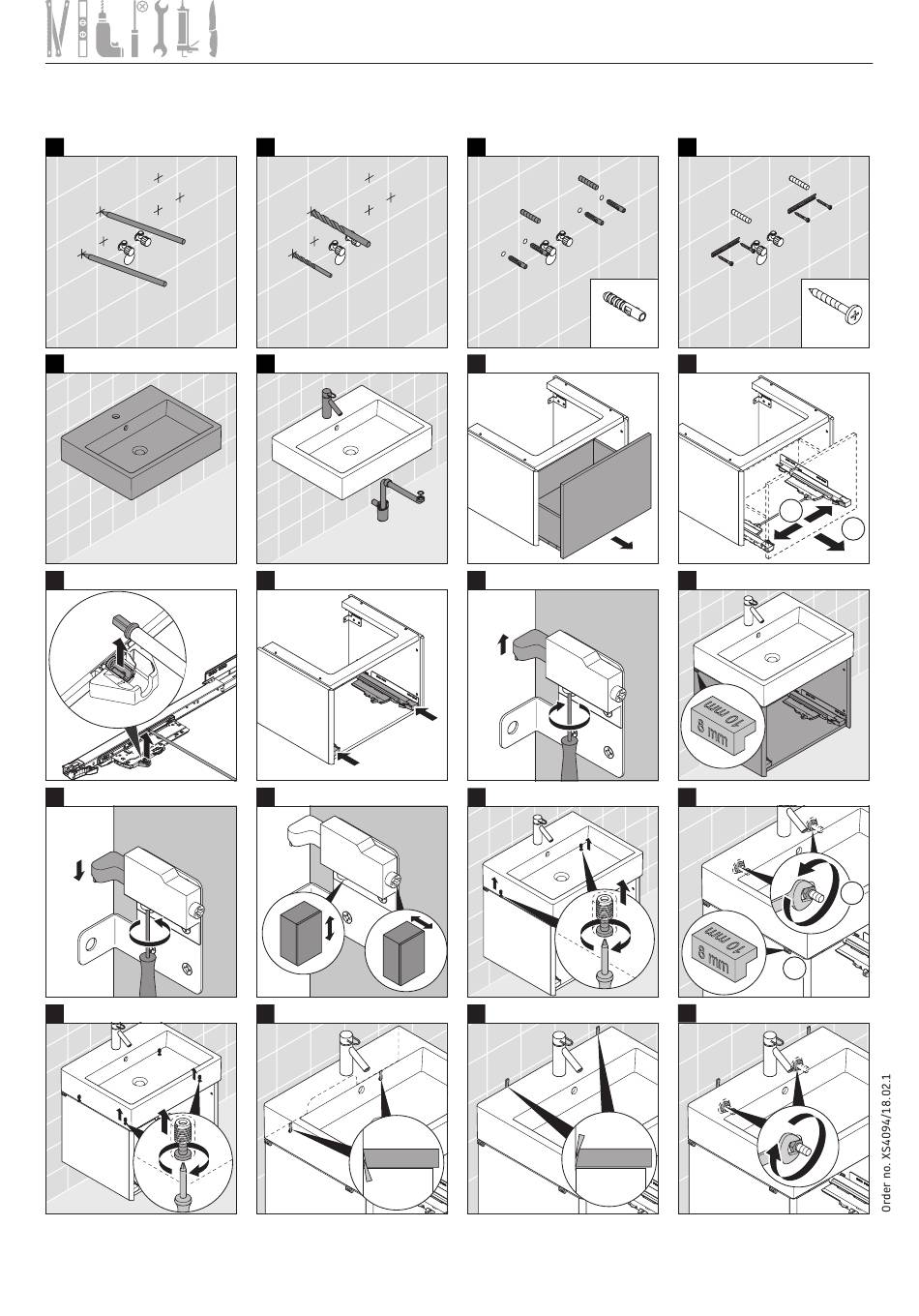 10 mm
8 mm

10 mm
8 mm

Order no. XS4094/18.02.1