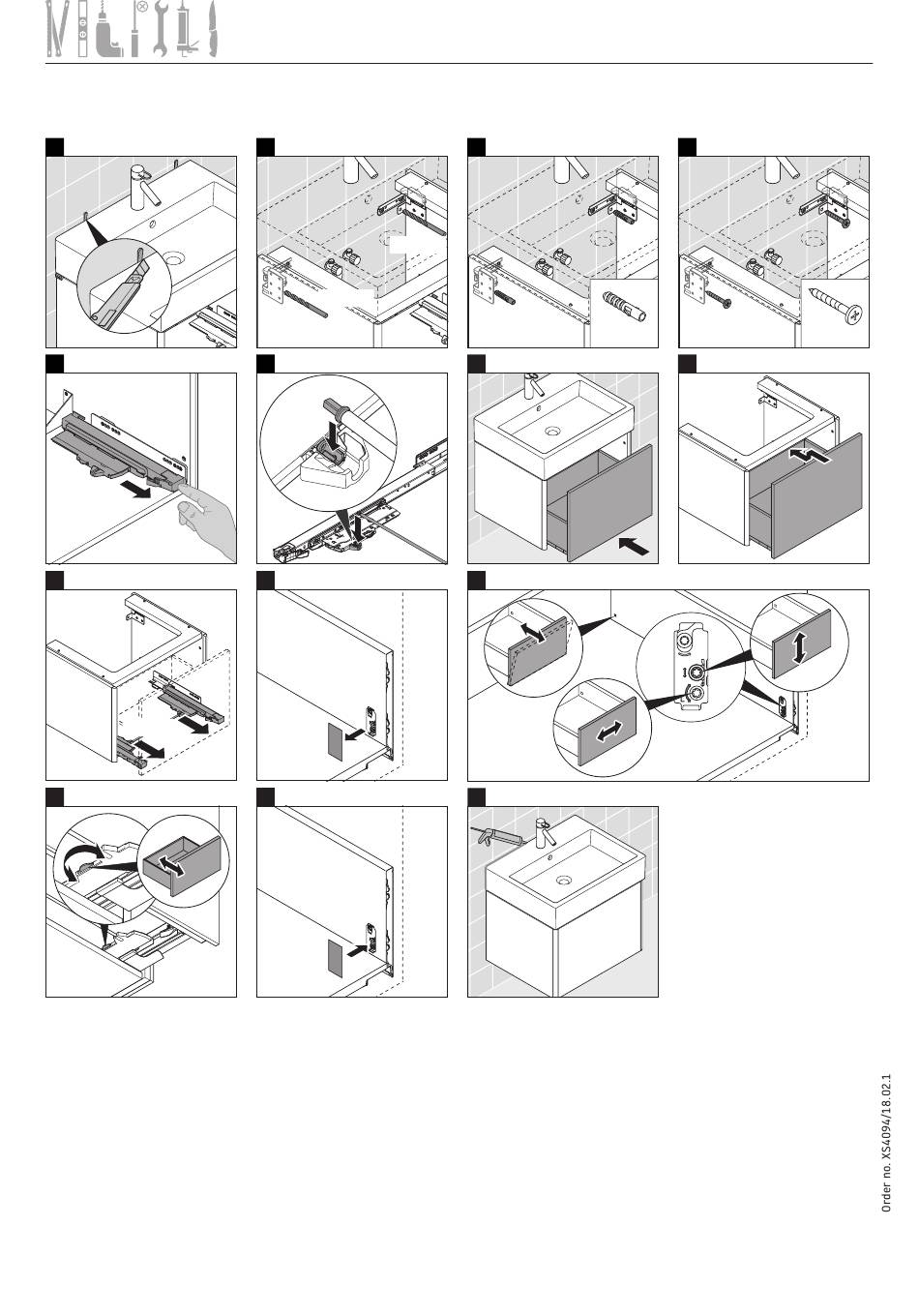 Order no. XS4094/18.02.1