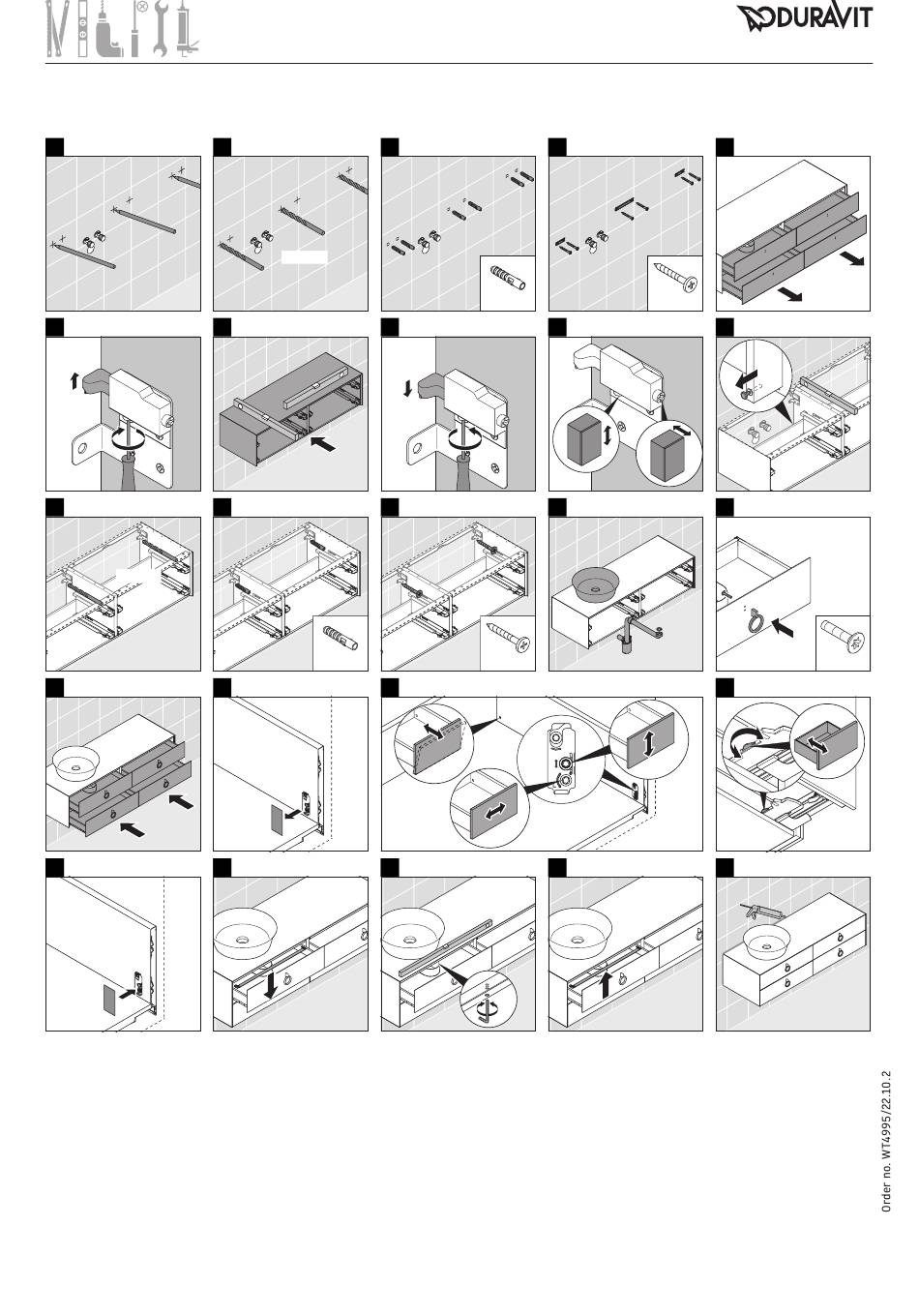 DURAVIT

Order no. WT4995/22.10.2