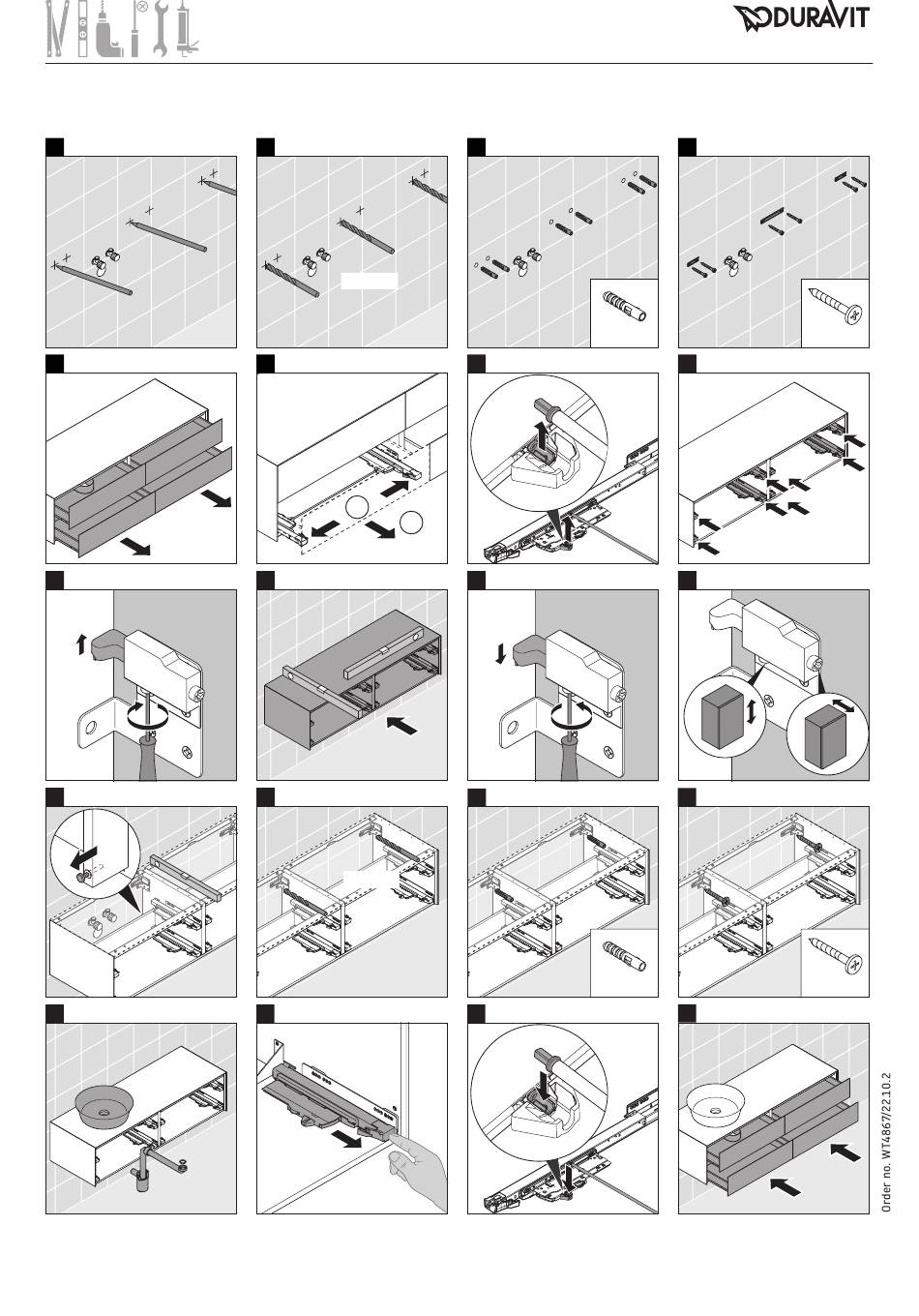 DURAVIT

Order no. WT4867/22.10.2