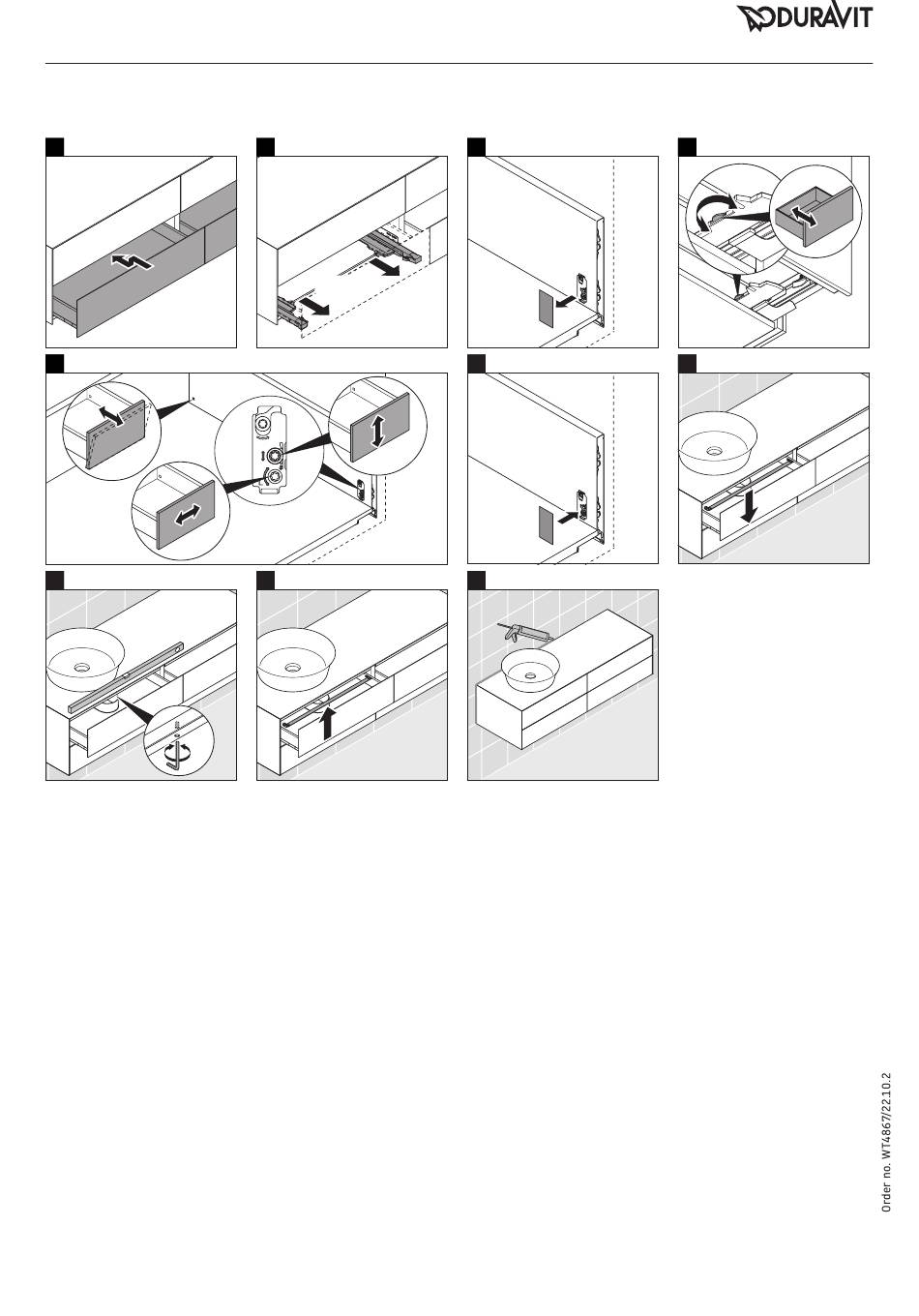 DURAVIT

Order no. WT4867/22.10.2