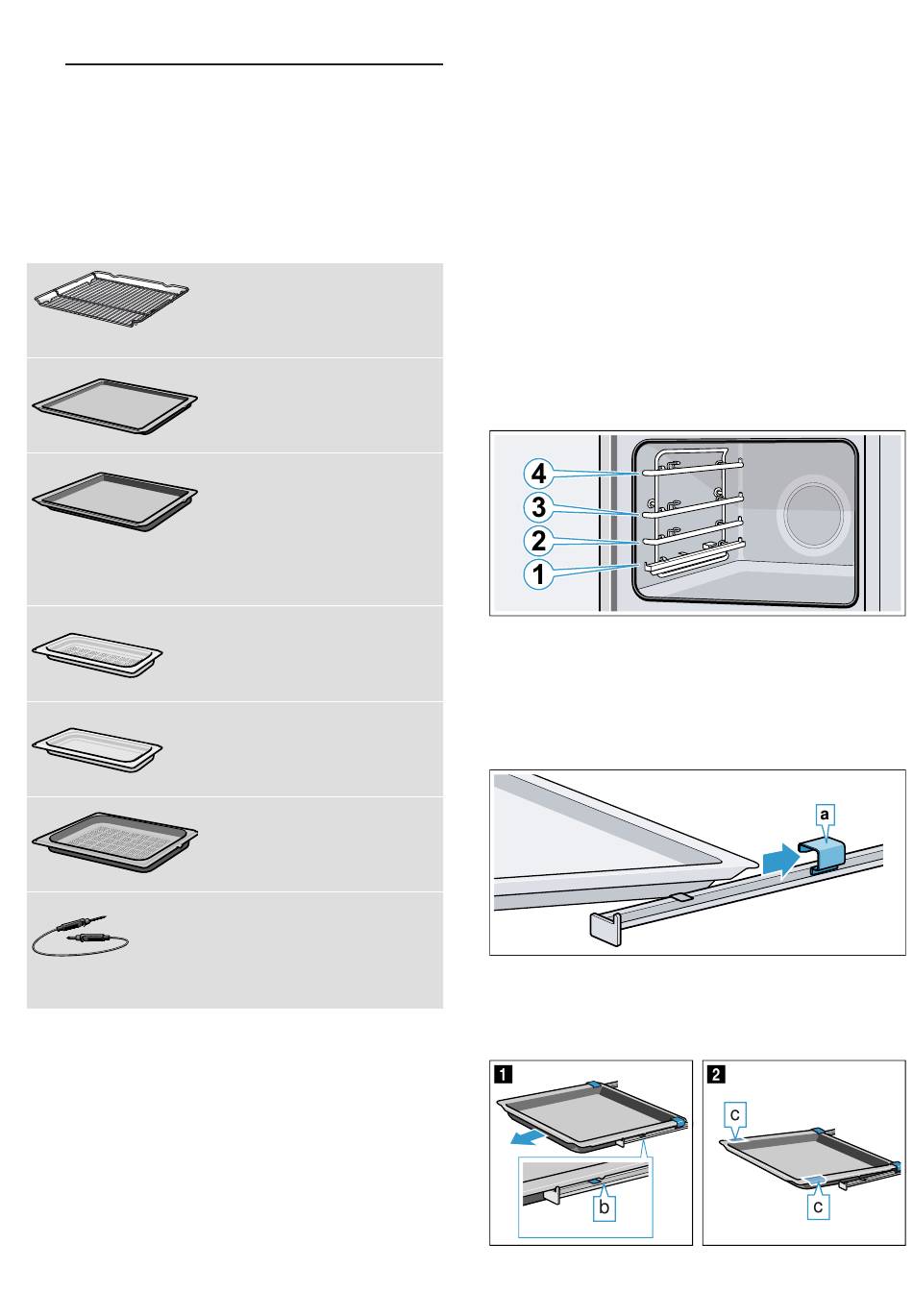 4
3
2
1

a

1

b

2

c

c