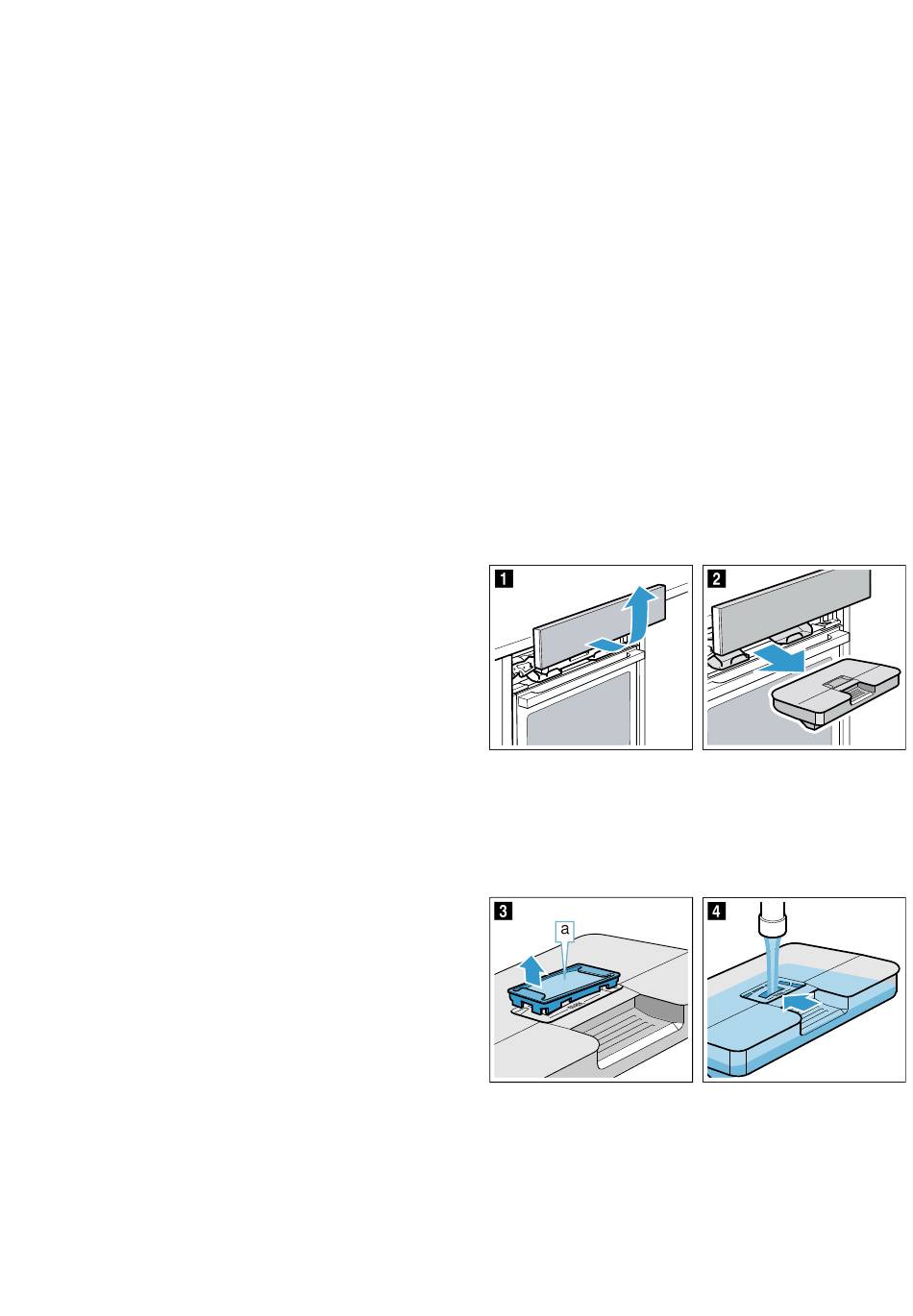 1

2

3

a

4