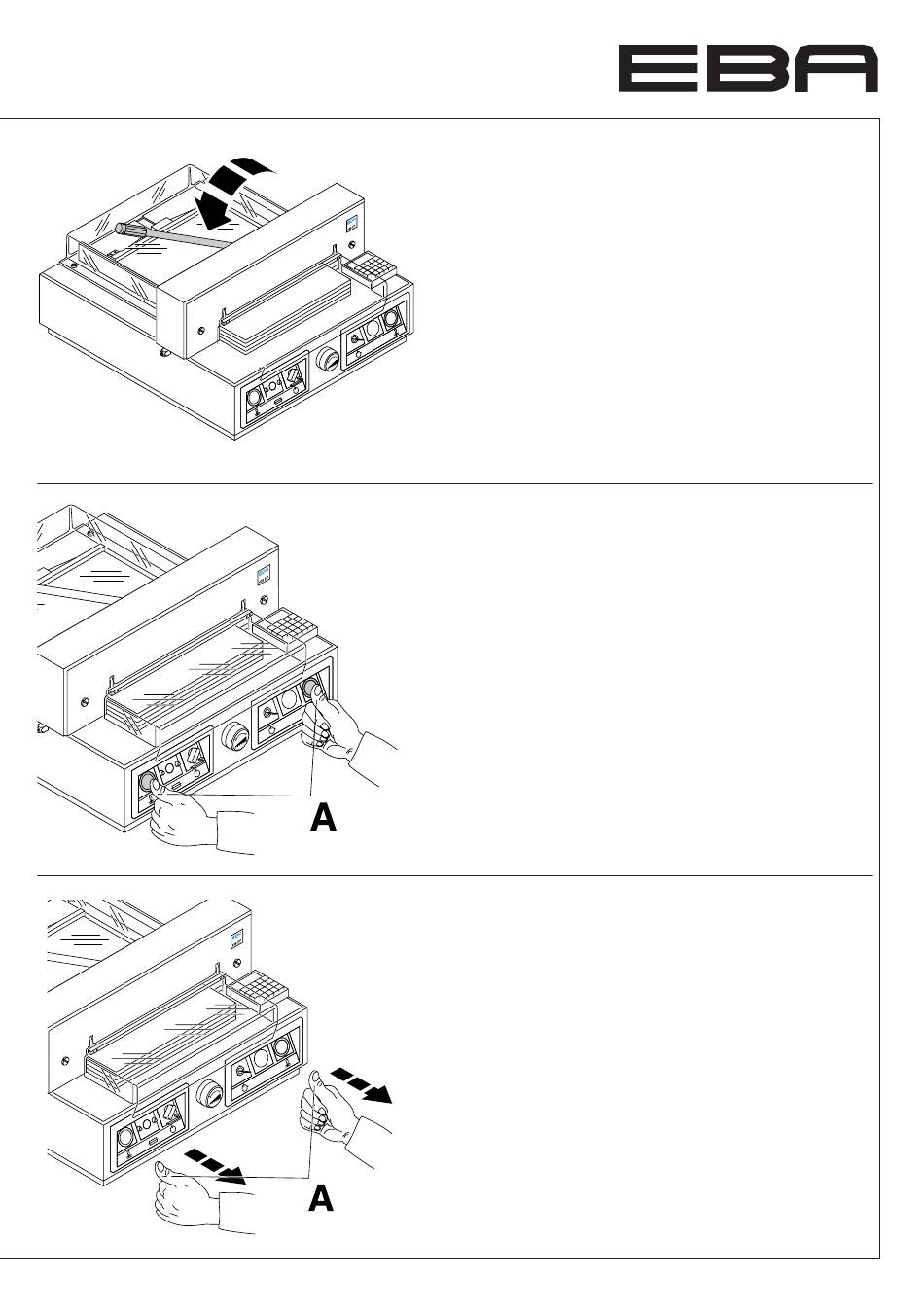 EBA

A

A