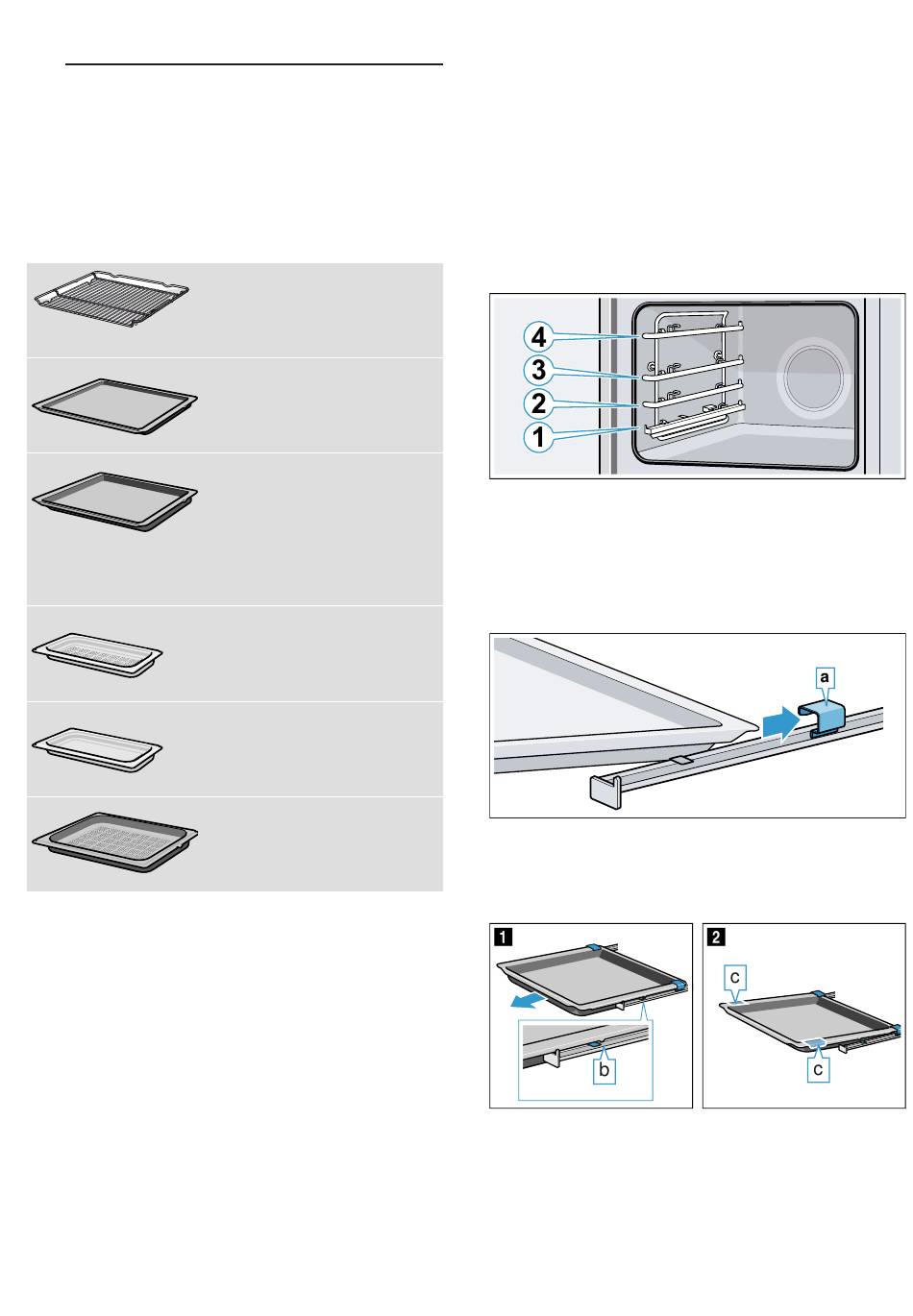 4
3
2
1

a

1

b

2

c

c