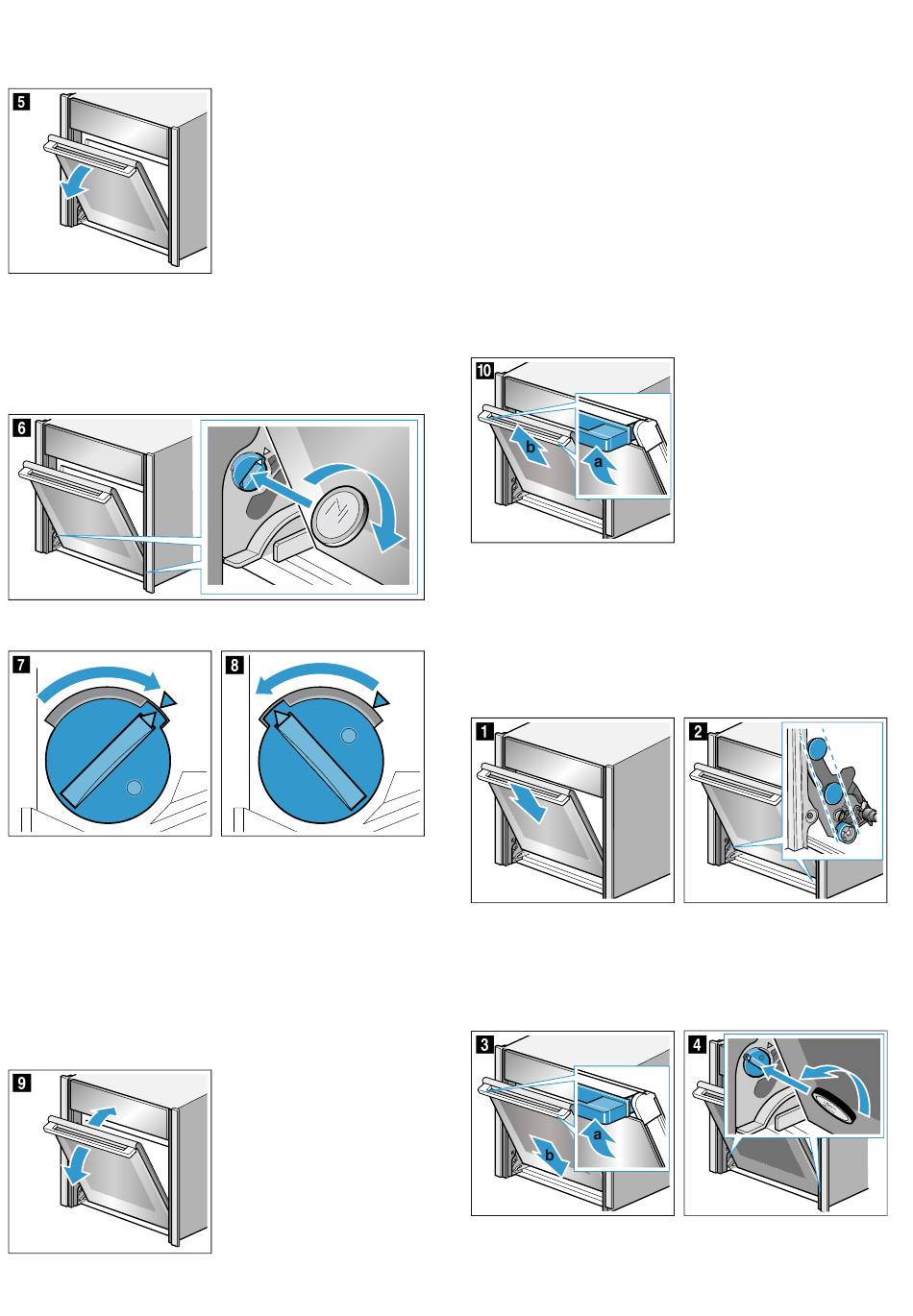 5

6

7

8

9

10

b

a

1

2

3

a

b

4