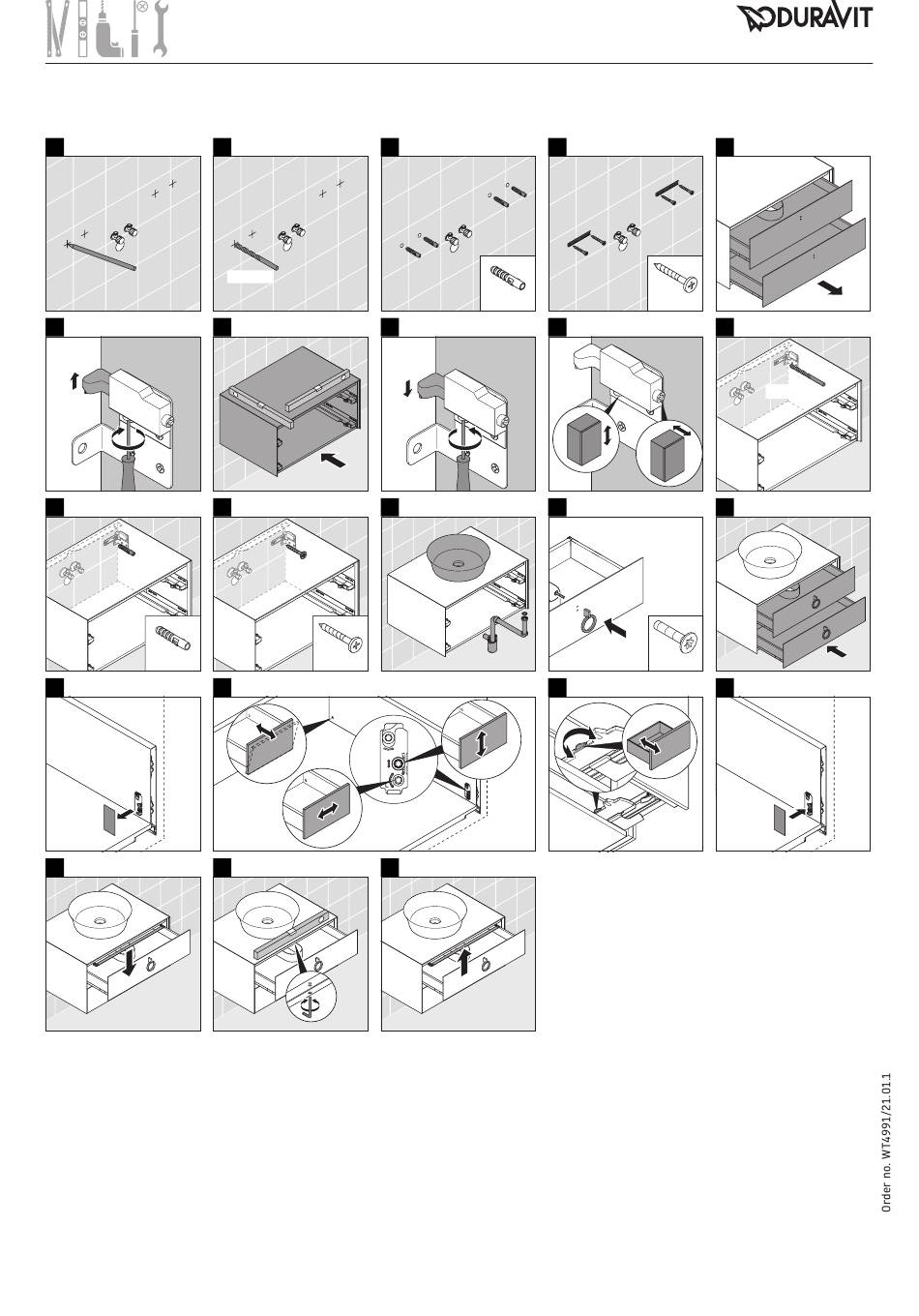 DURAVIT

Order no. WT4991/21.01.1