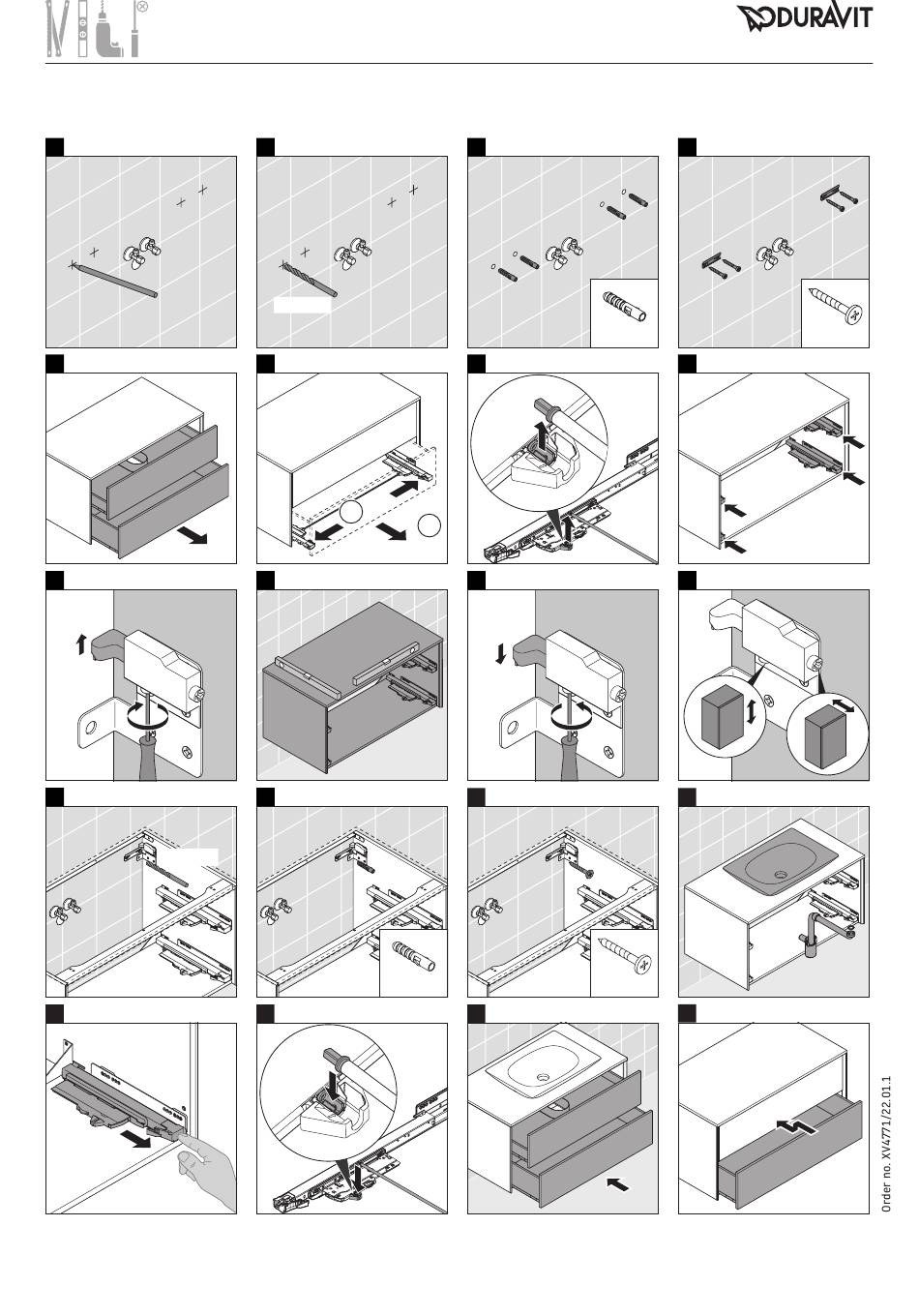 DURAVIT

Order no. XV4771/22.01.1