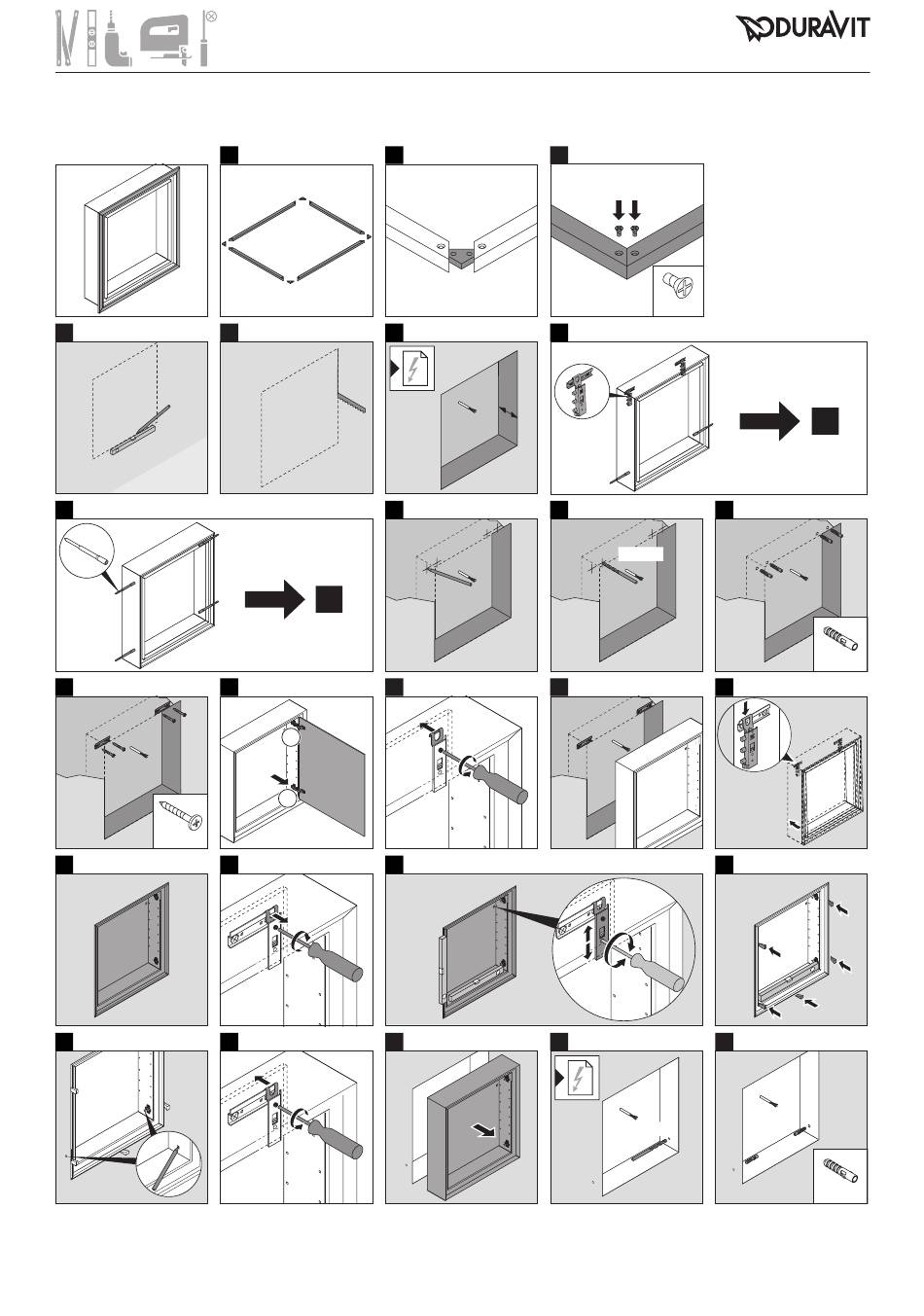 DURAVIT