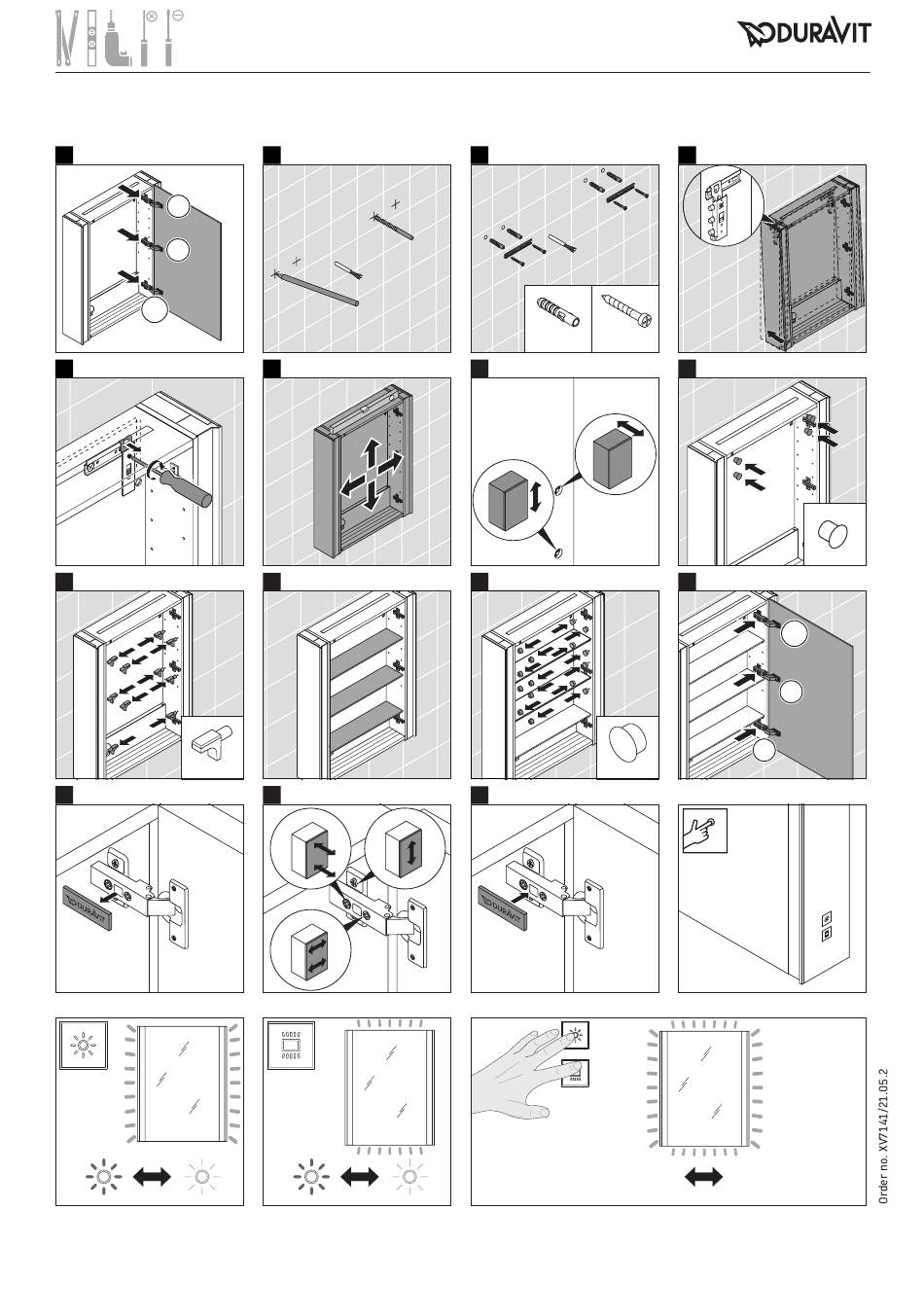 DURAVIT

DURAVIT

DURAVIT

Order no. XV7141/21.05.2