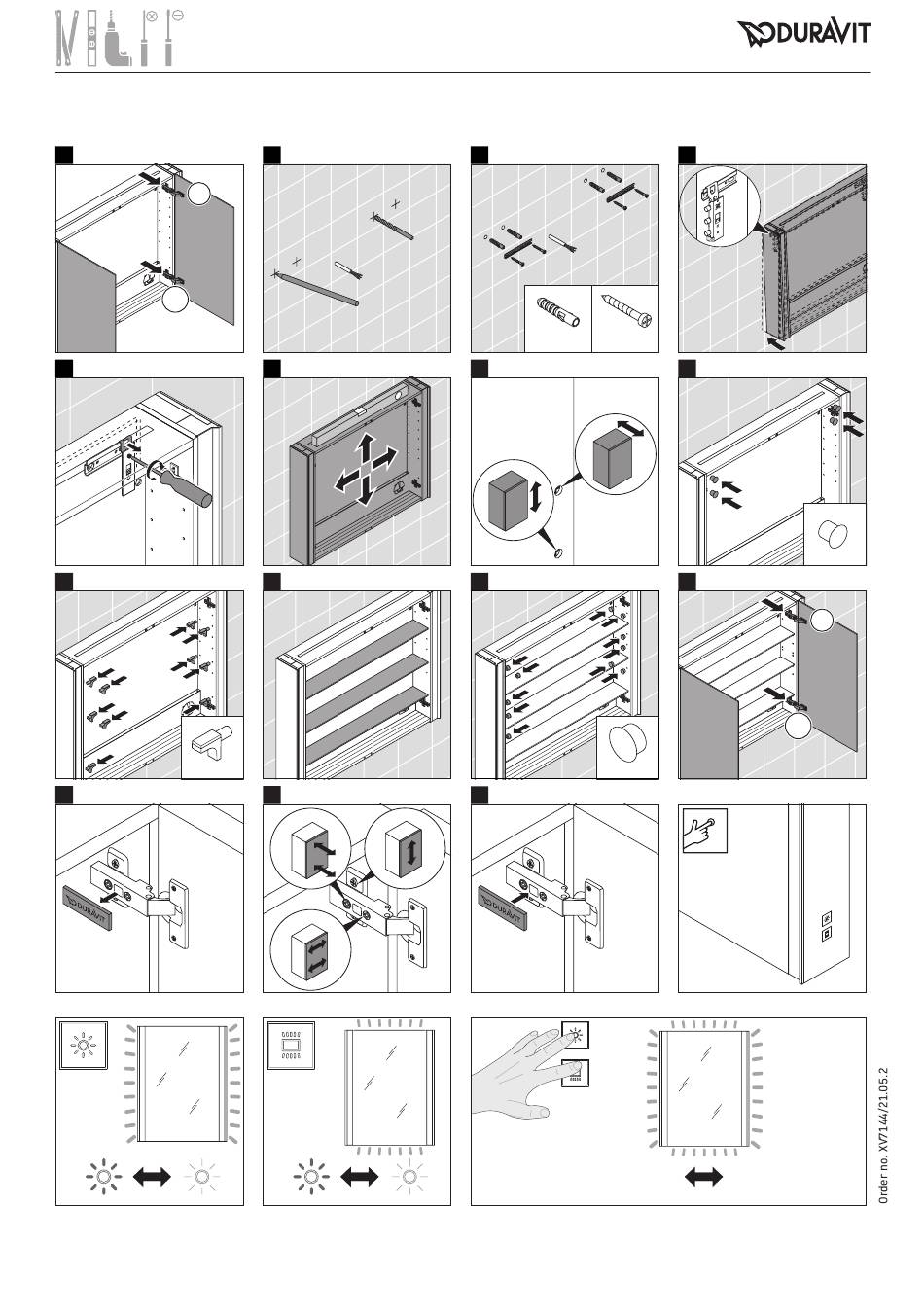 DURAVIT

DURAVIT

DURAVIT

Order no. XV7144/21.05.2