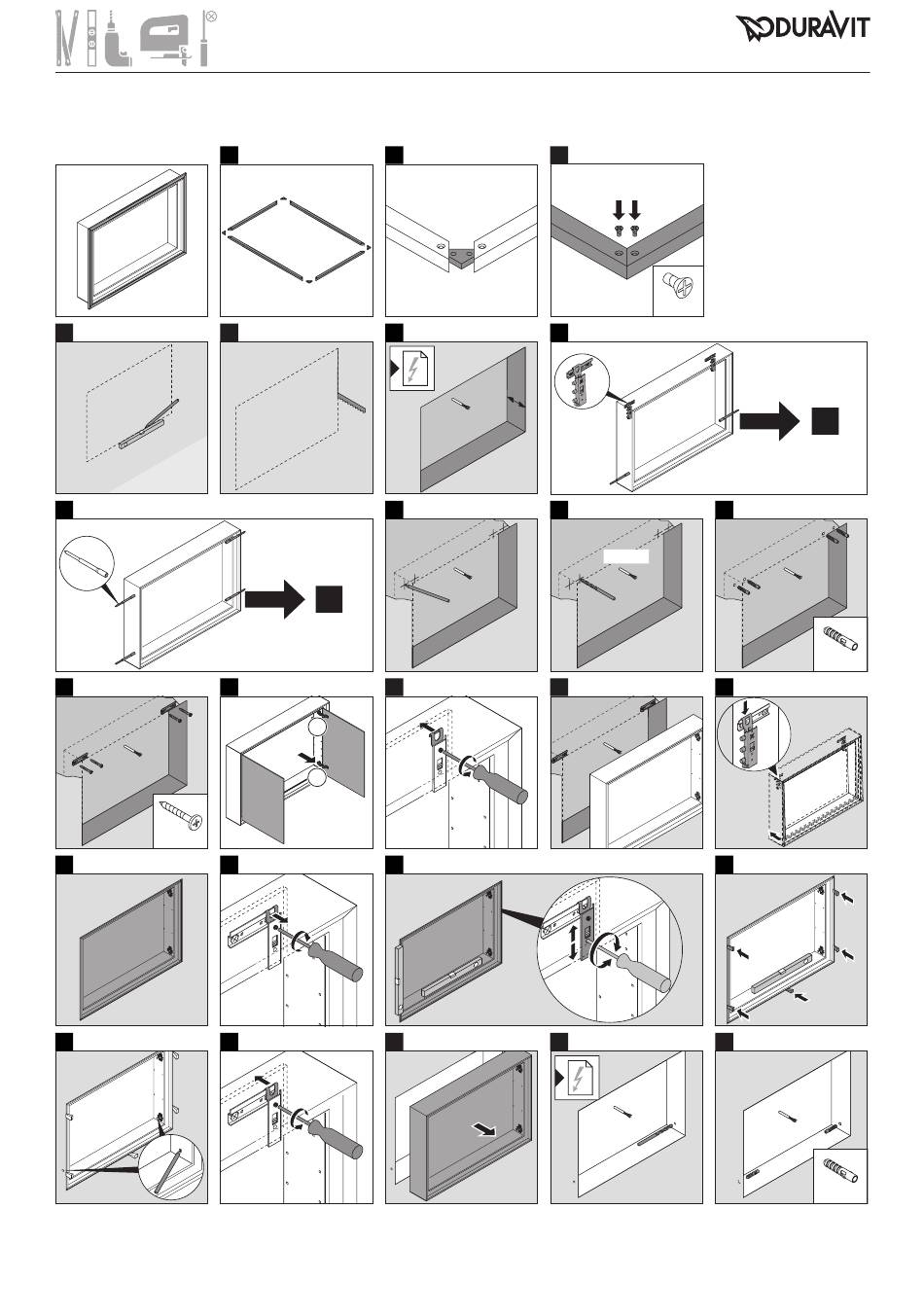 DURAVIT