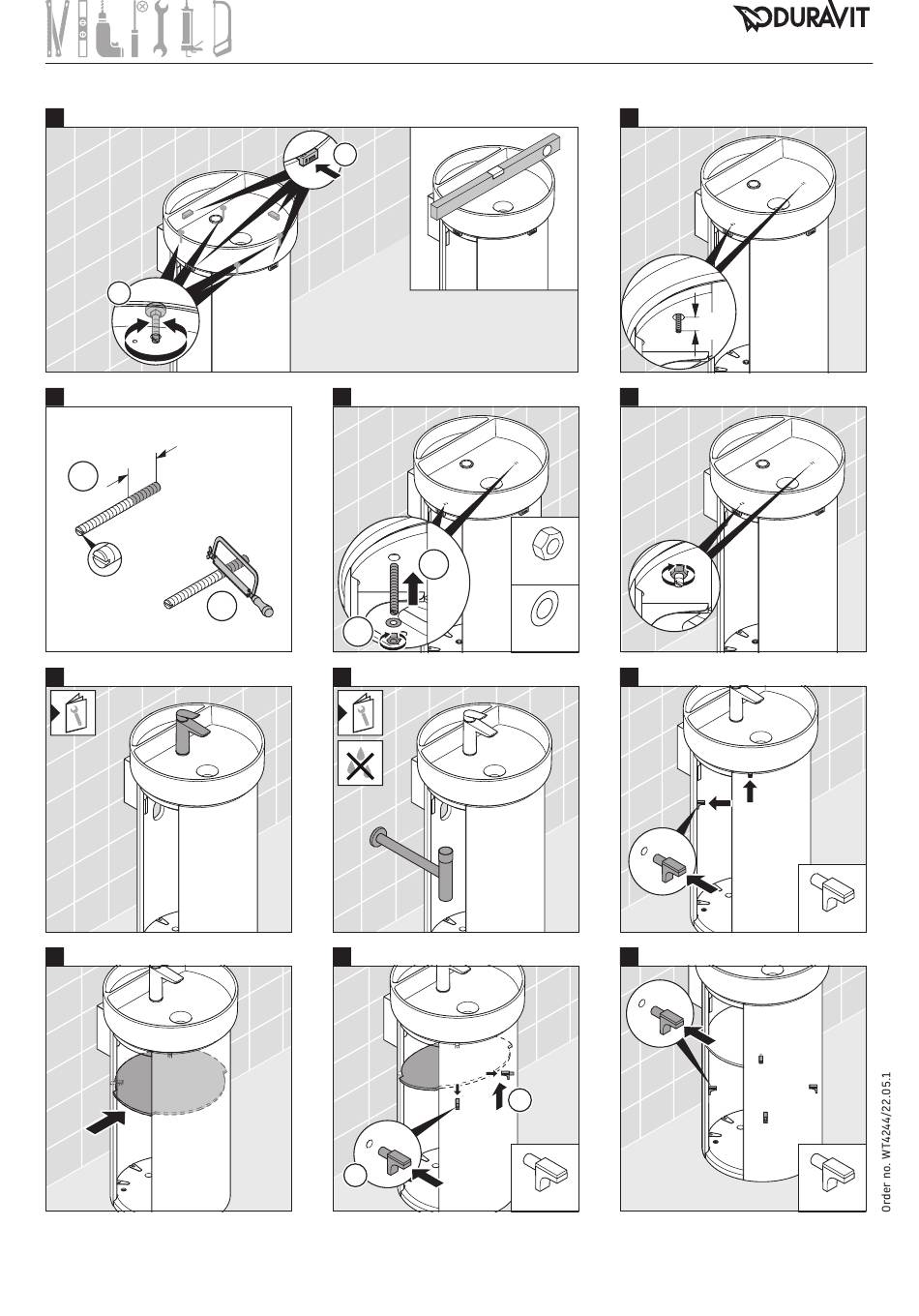 DURAVIT

Order no. WT4244/22.05.1