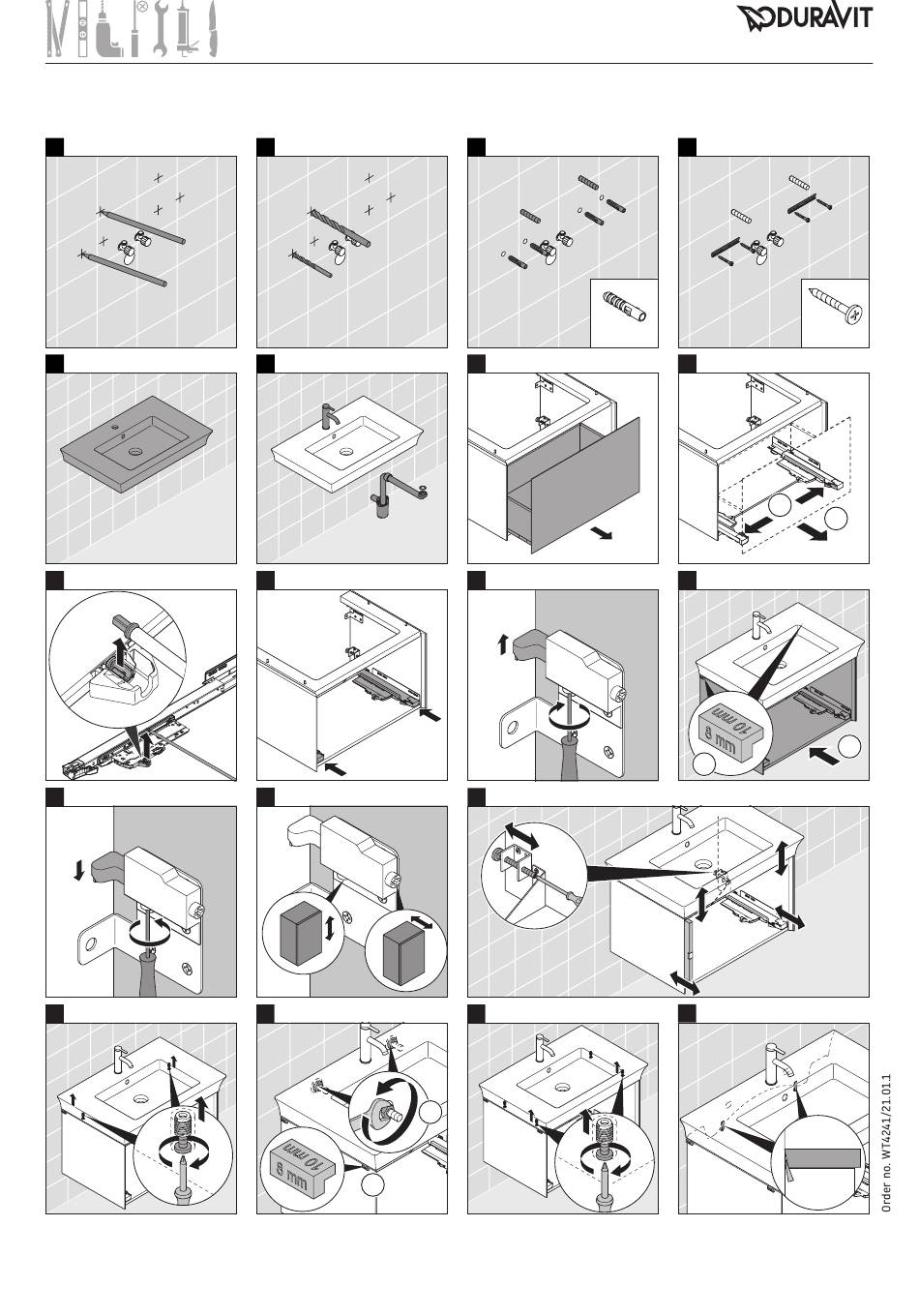 DURAVIT

10 mm
8 mm

10 mm
8 mm

Order no. WT4241/21.01.1