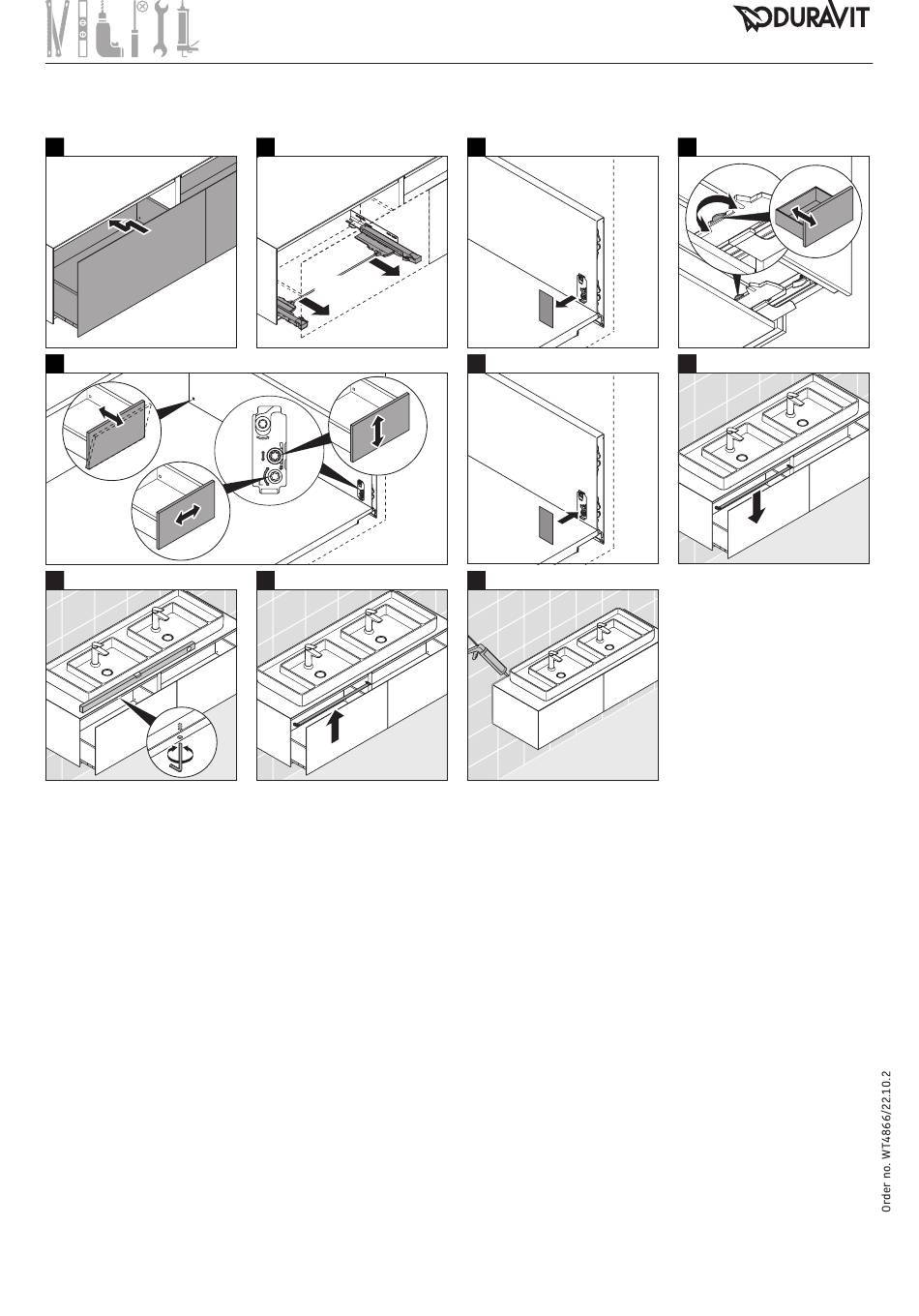 DURAVIT

Order no. WT4866/22.10.2