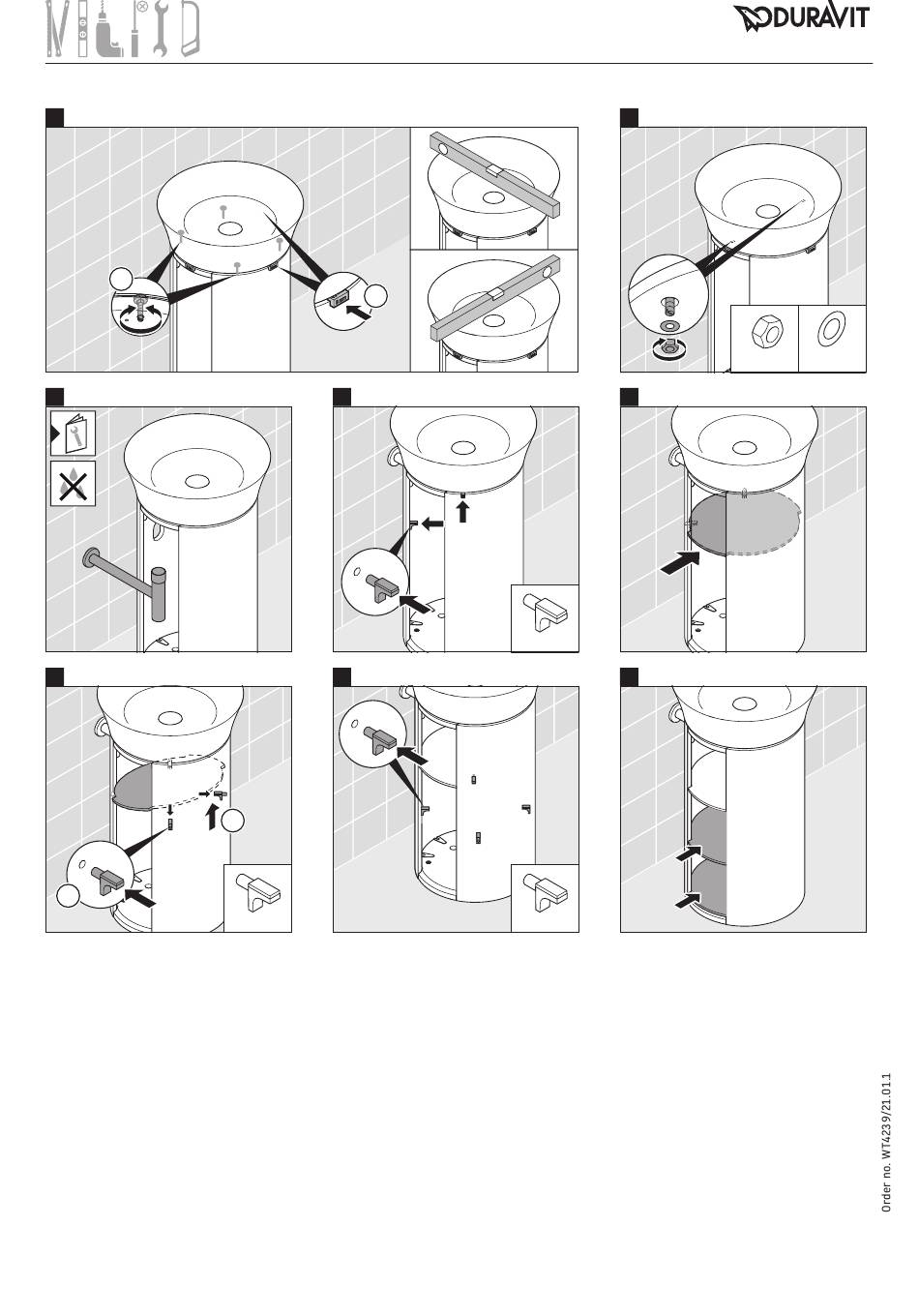 DURAVIT

Order no. WT4239/21.01.1