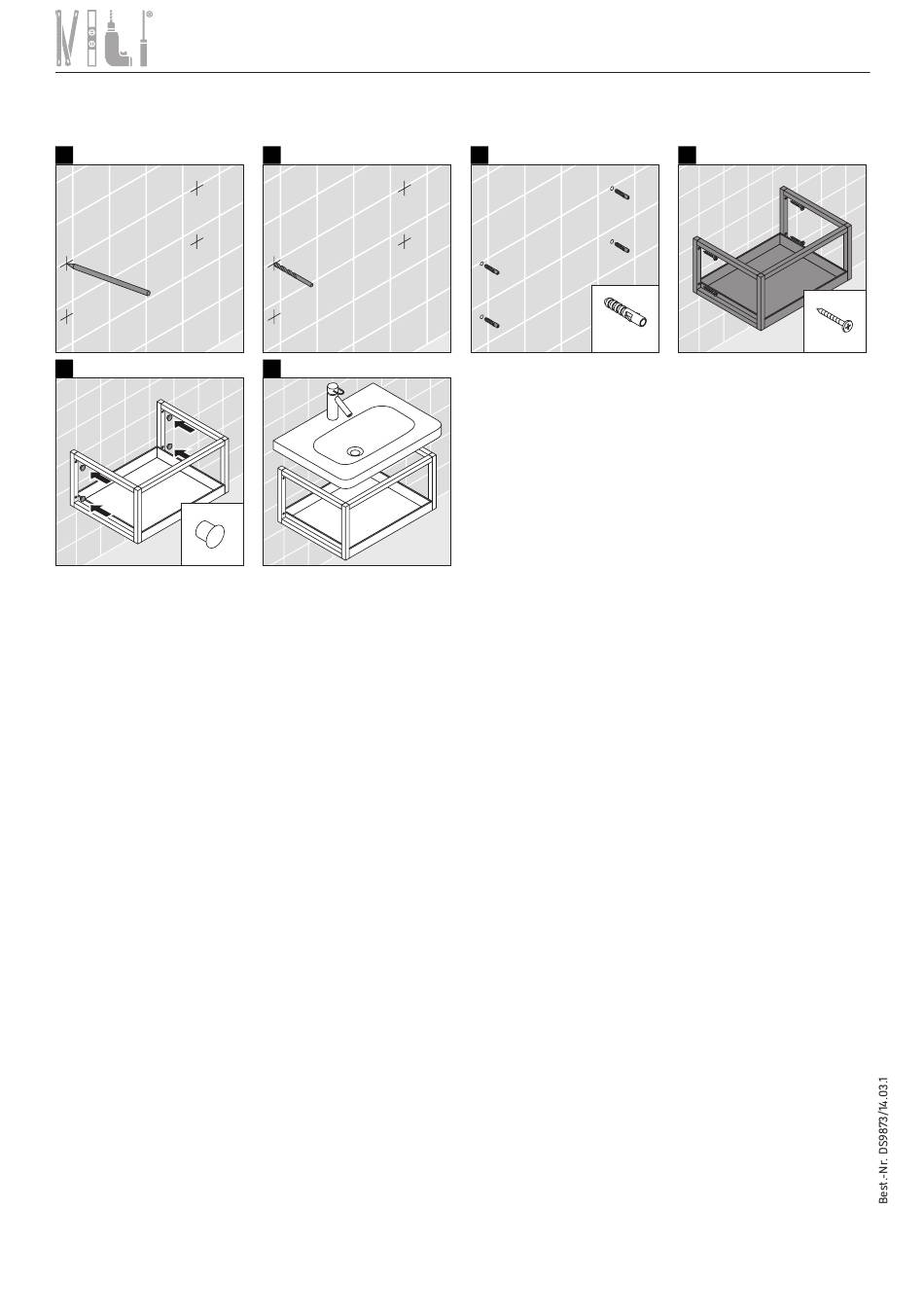 Best.-Nr. DS9873/14.03.1