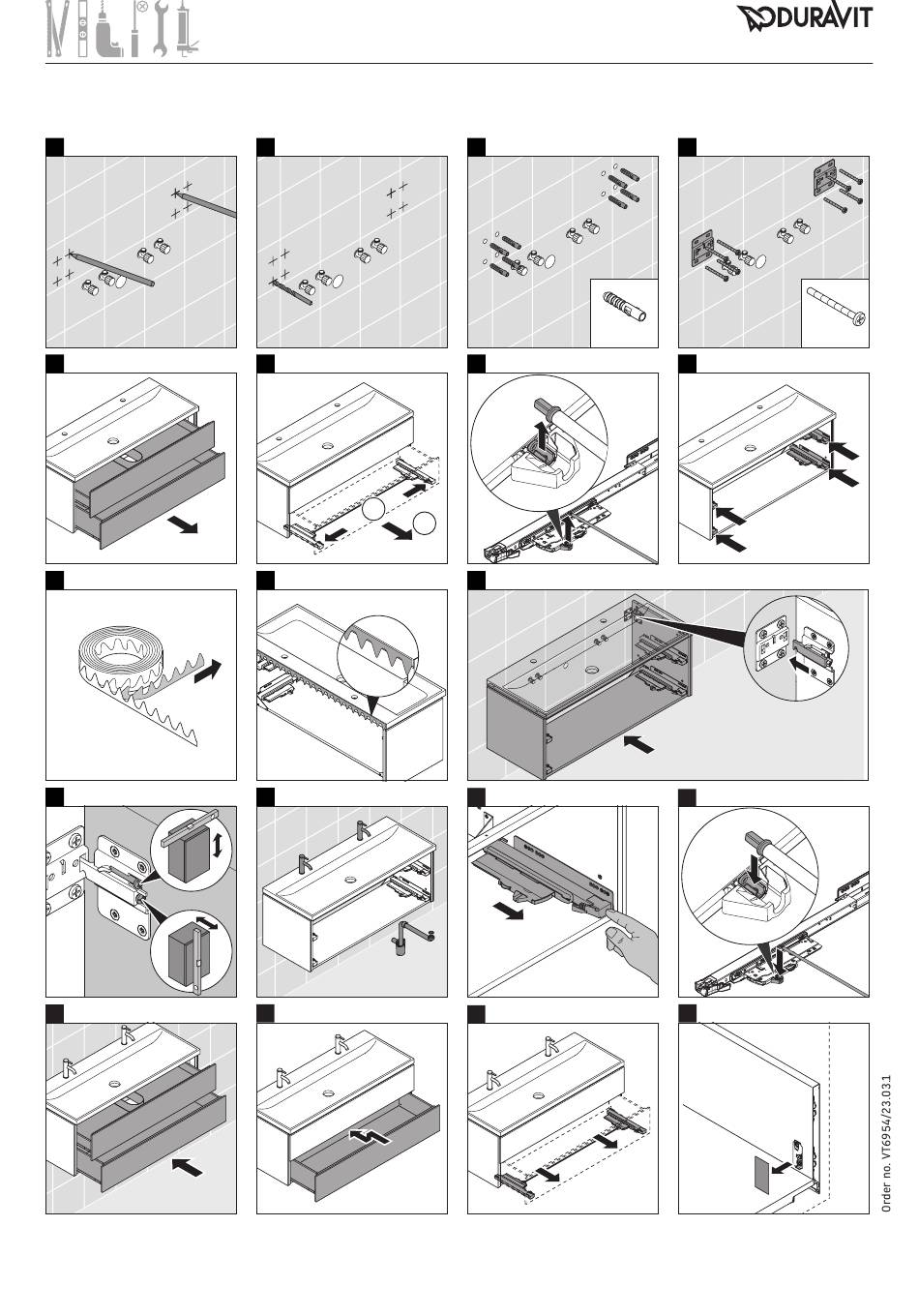 DURAVIT

Order no. VT6954/23.03.1