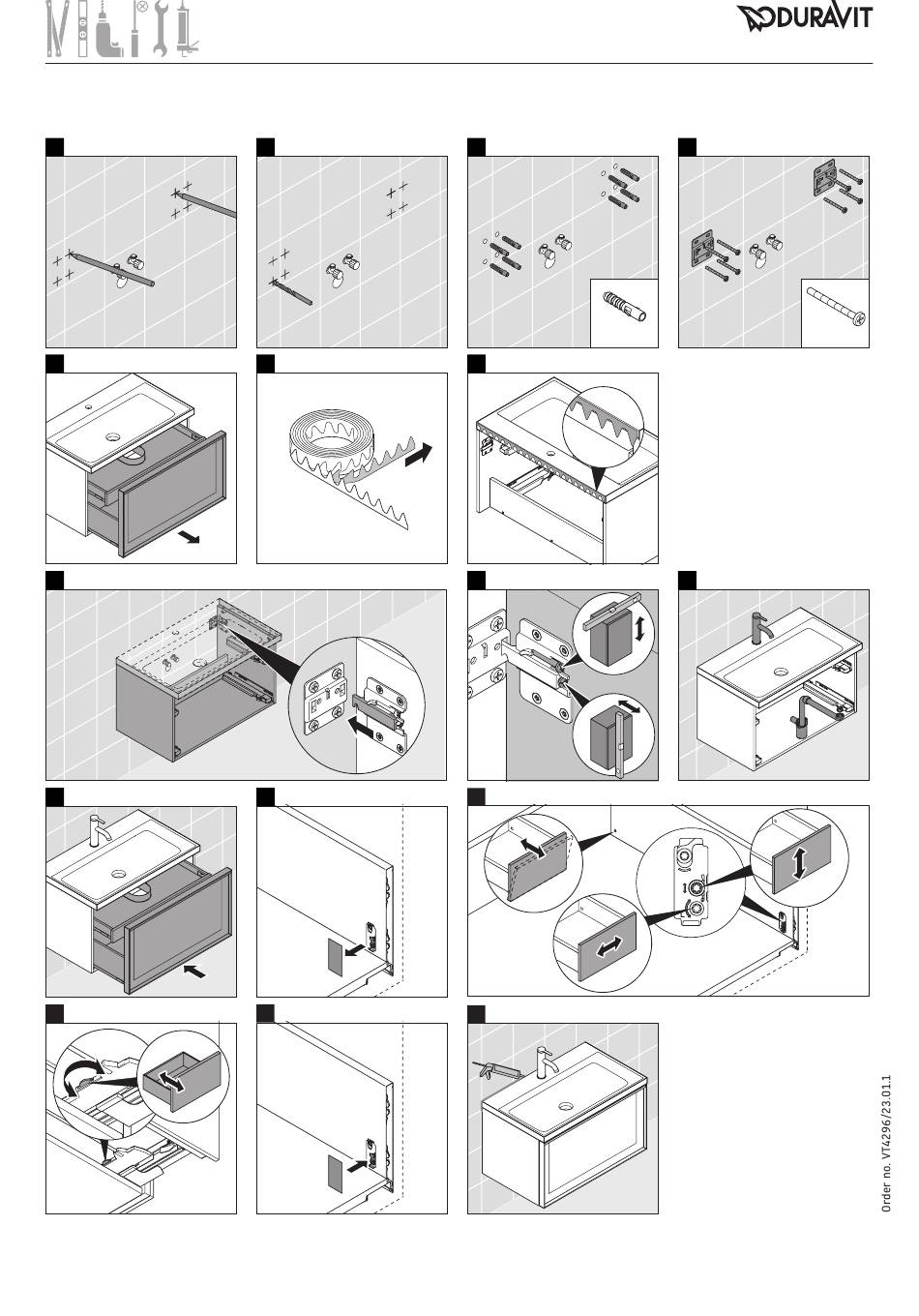 DURAVIT

Order no. VT4296/23.01.1