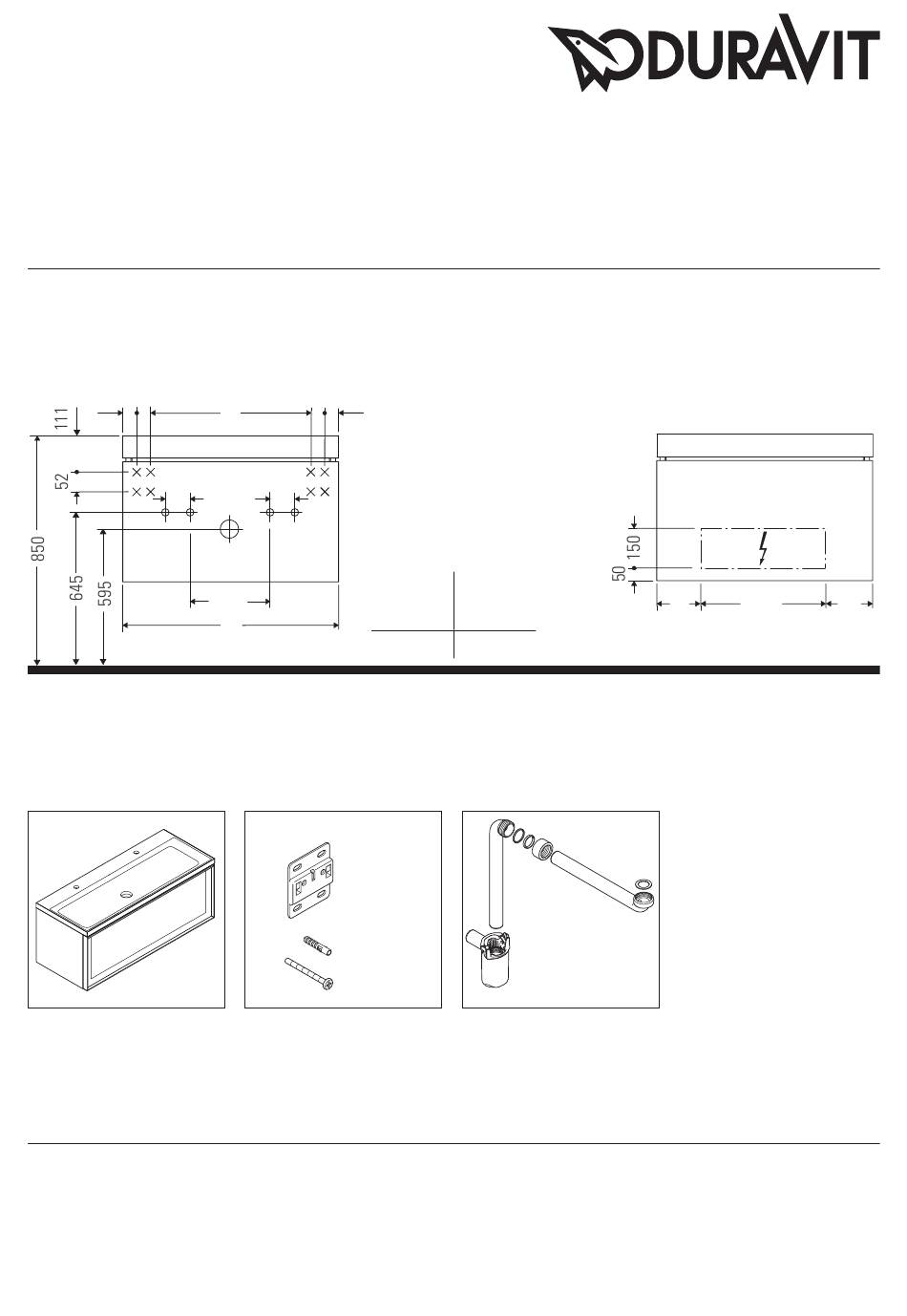 DURAVIT

111

52

850

645

595

150

50