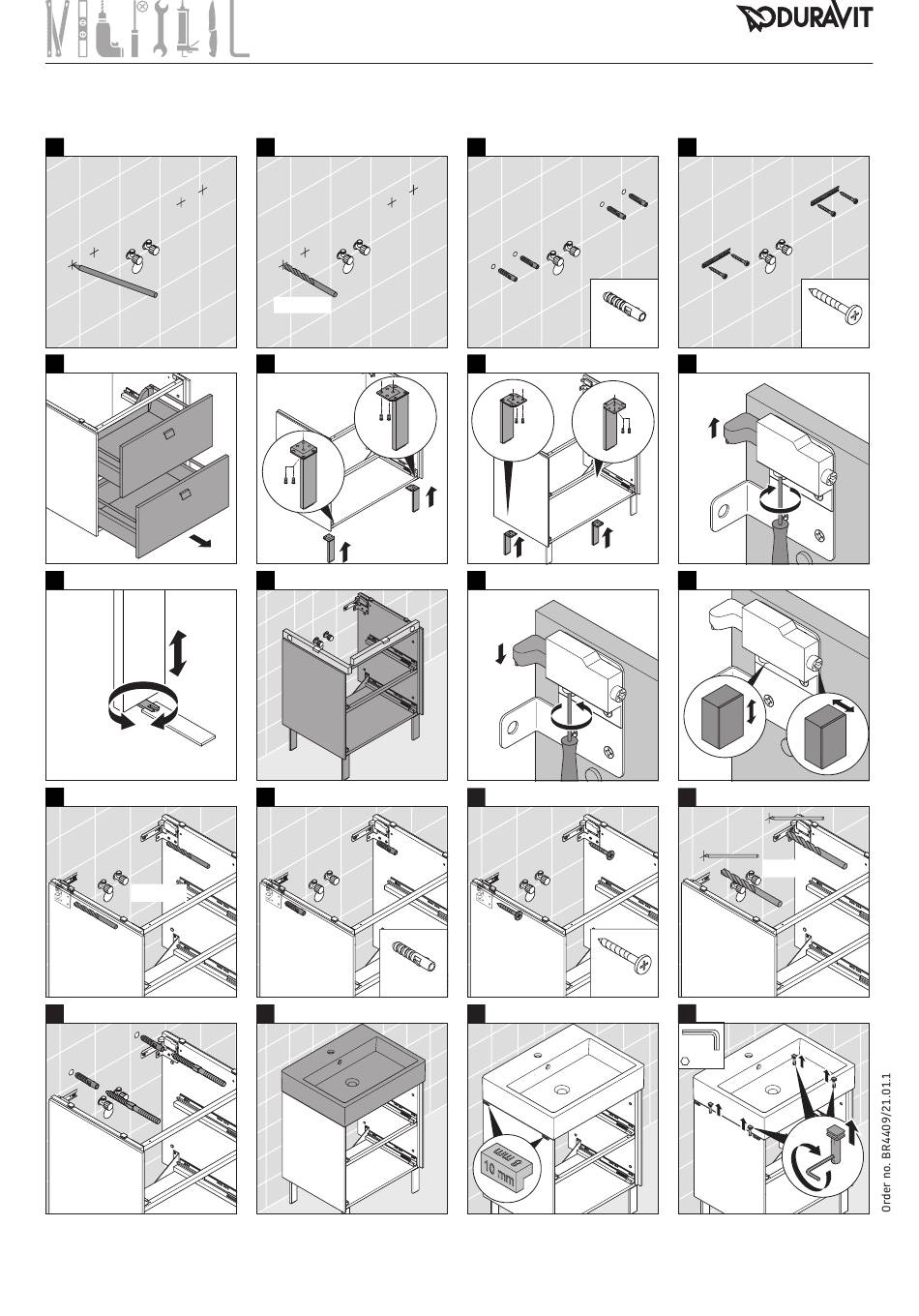 DURAVIT

10 mm

Order no. BR4409/21.01.1