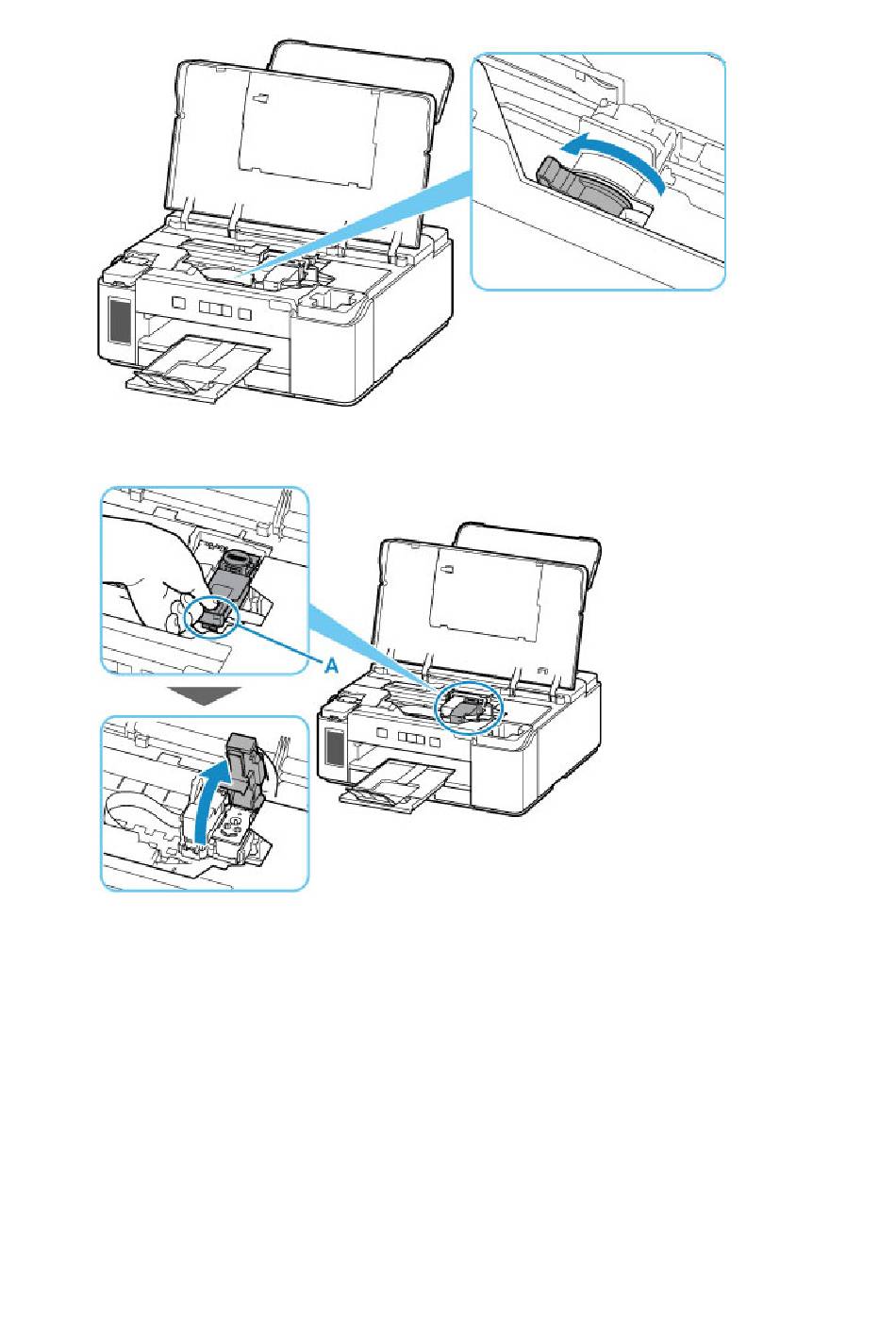 A