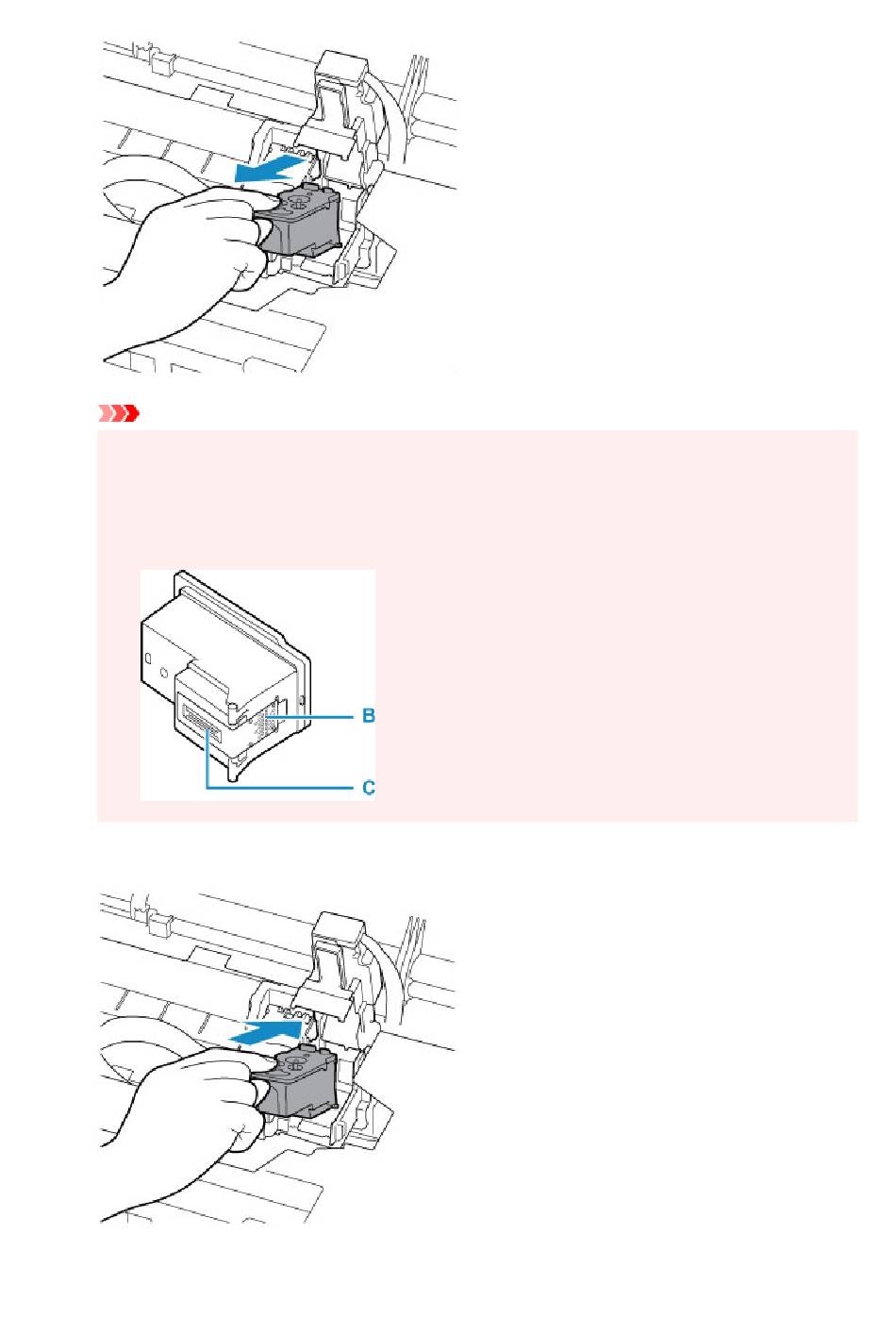 B

C