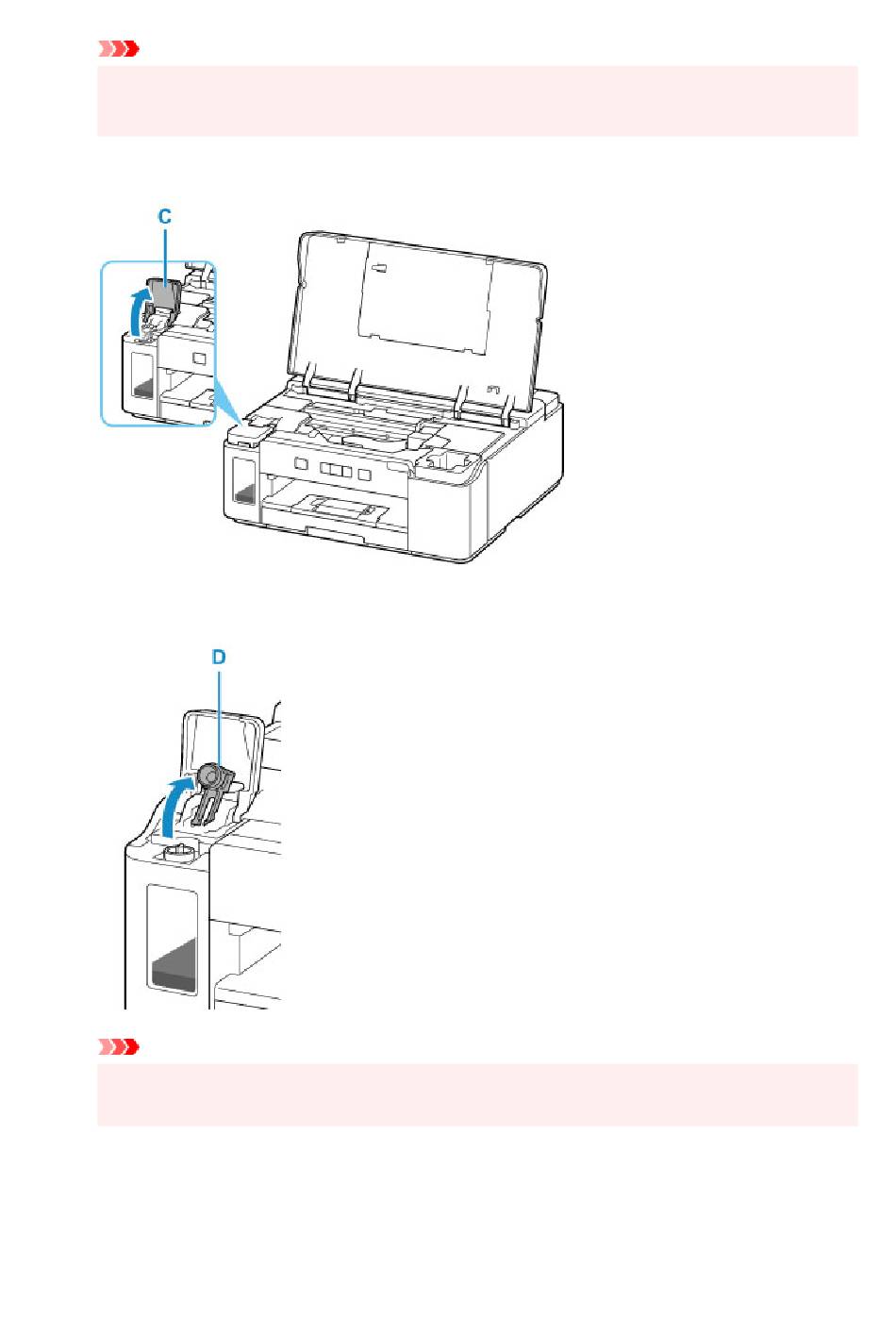 C

D