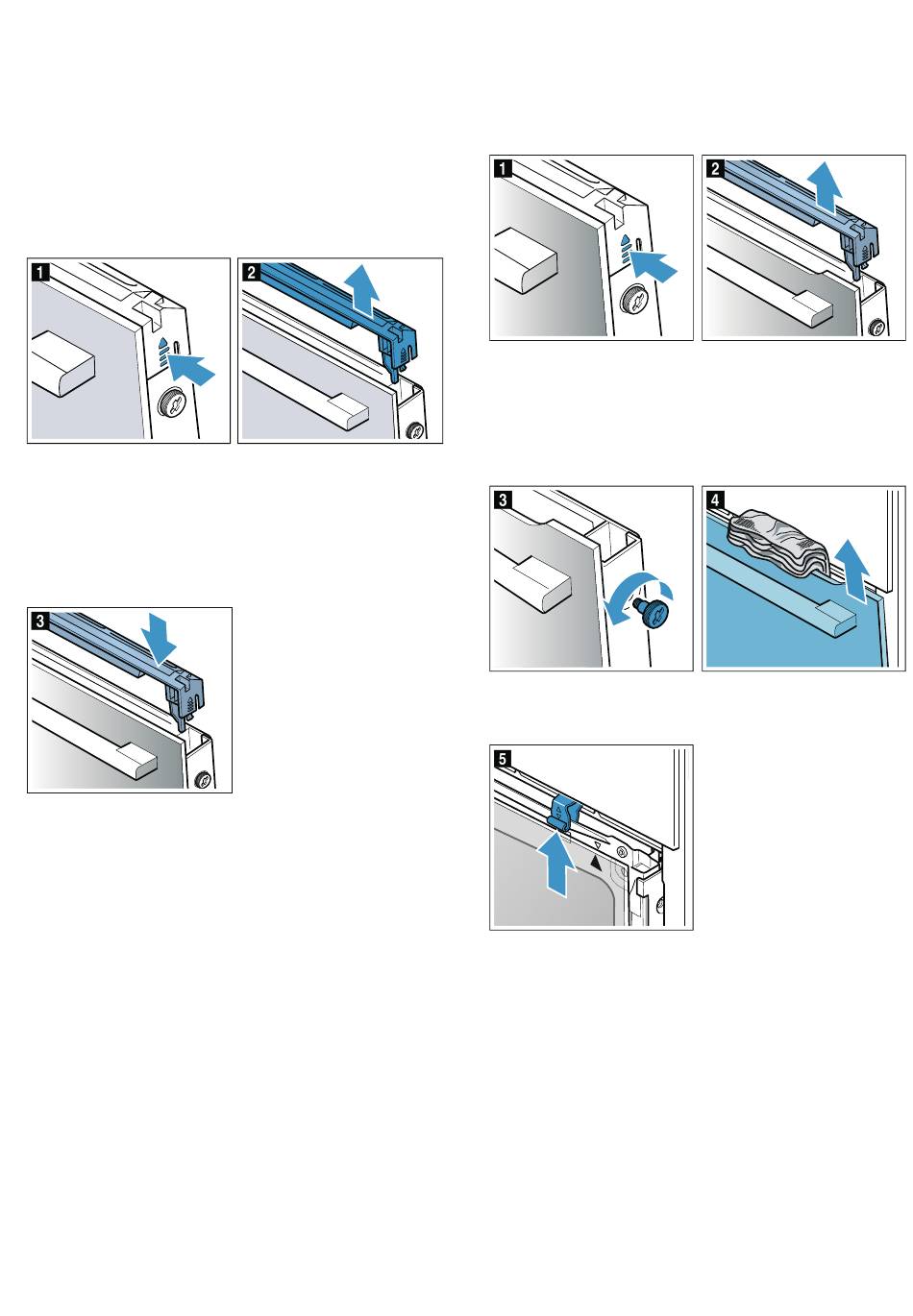 1

2

3

1

2

3

4

5