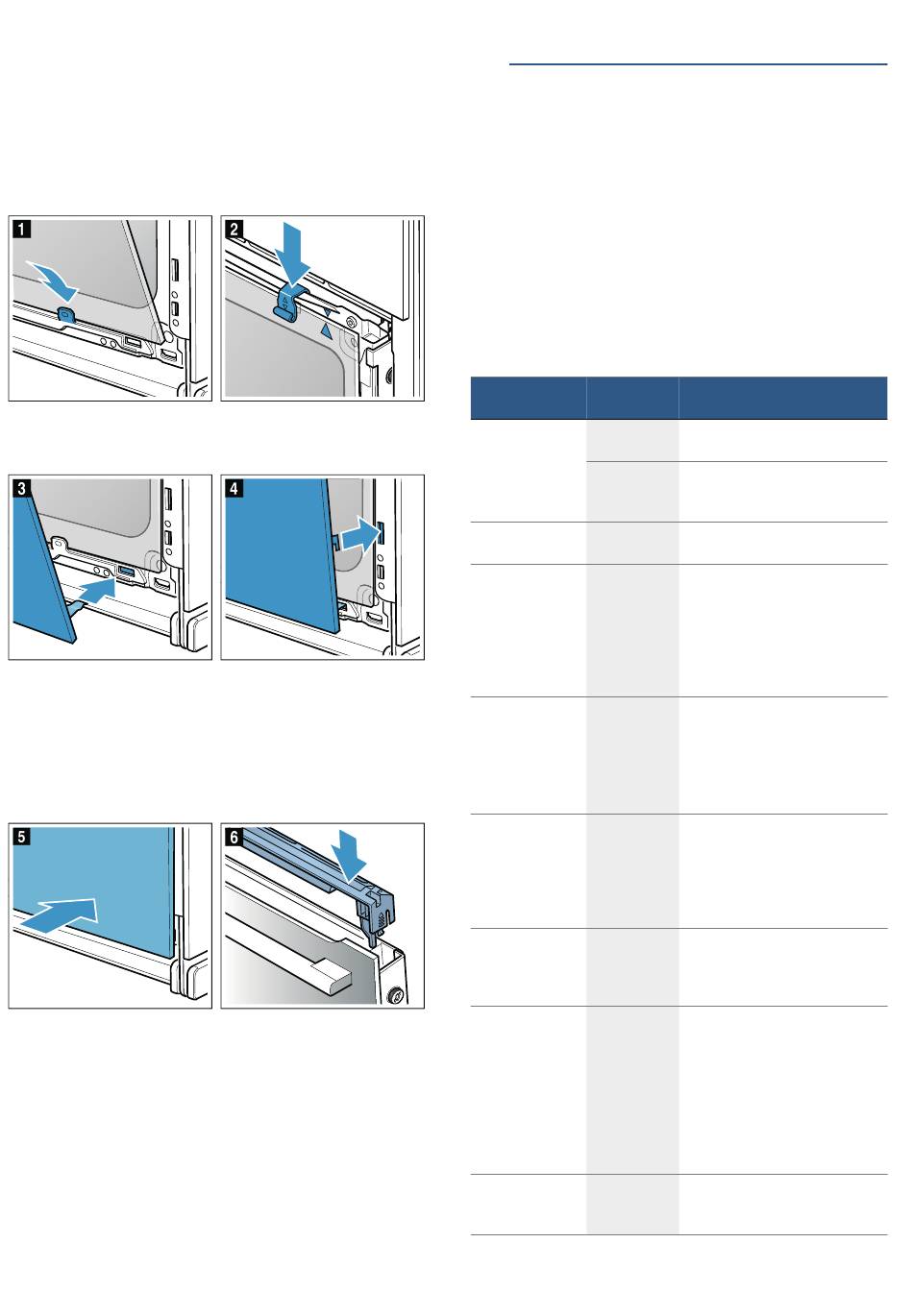 1

2

3

4

5

6