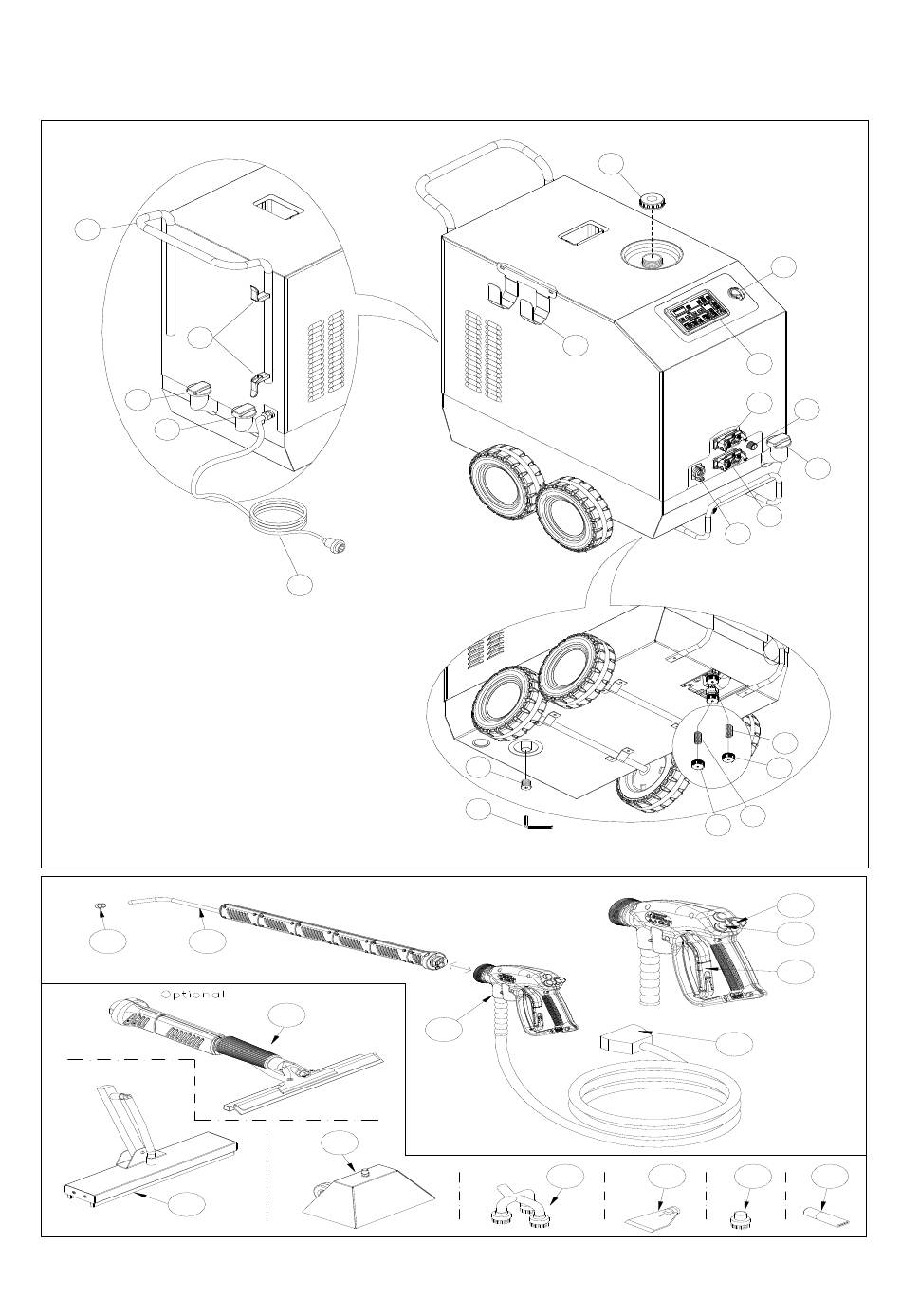 Optional