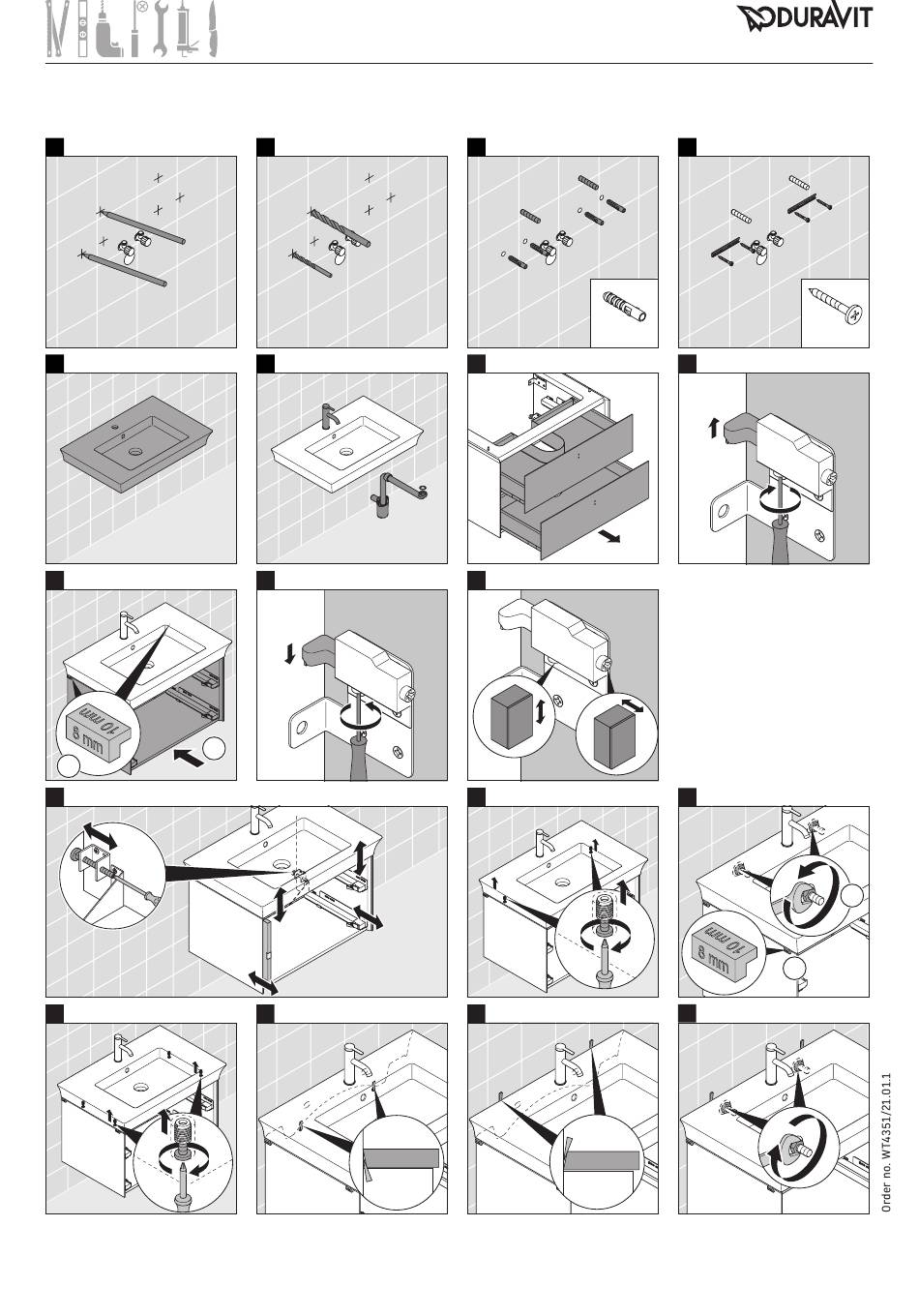 DURAVIT

10 mm
8 mm

10 mm
8 mm

Order no. WT4351/21.01.1