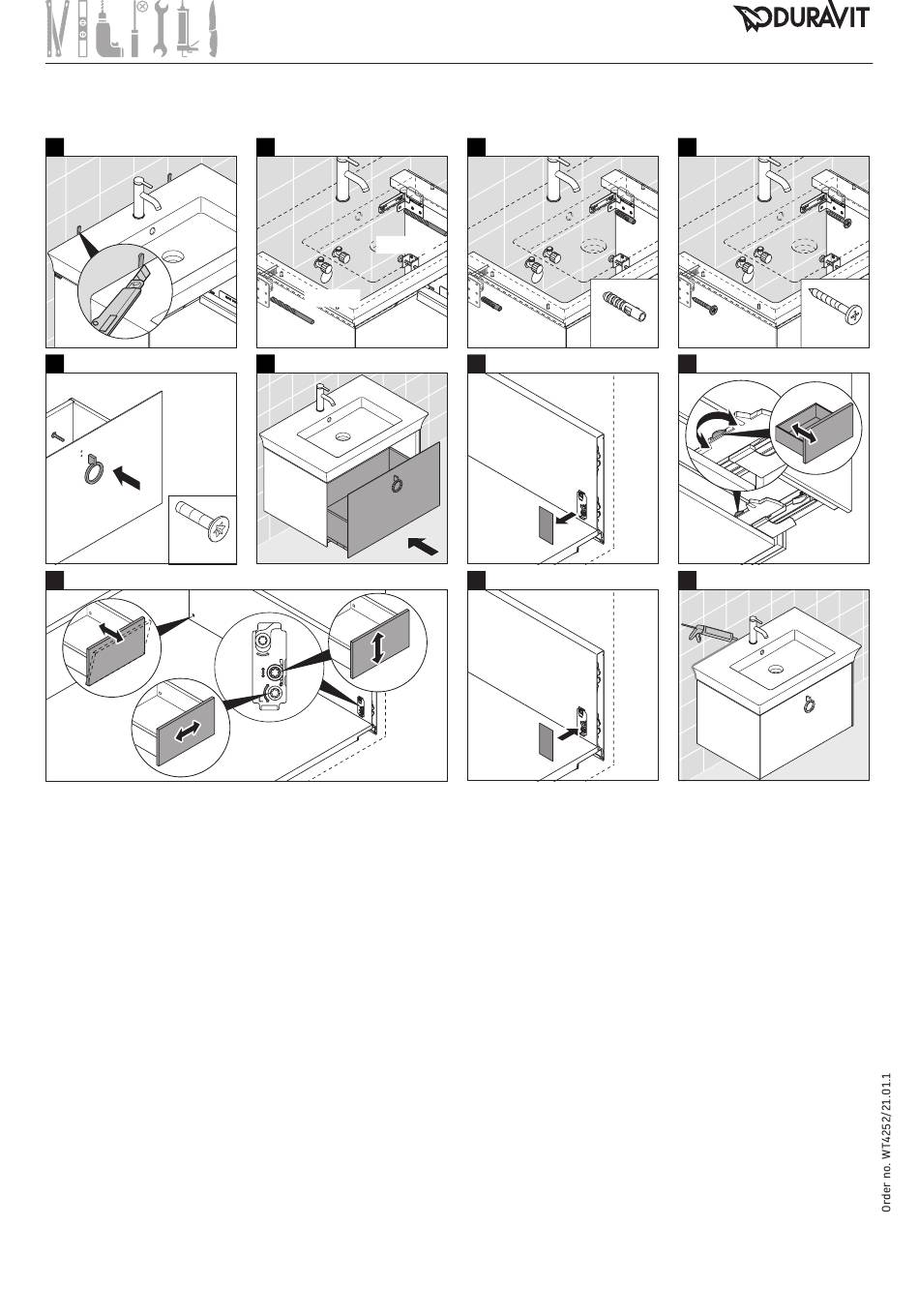 DURAVIT

Order no. WT4252/21.01.1