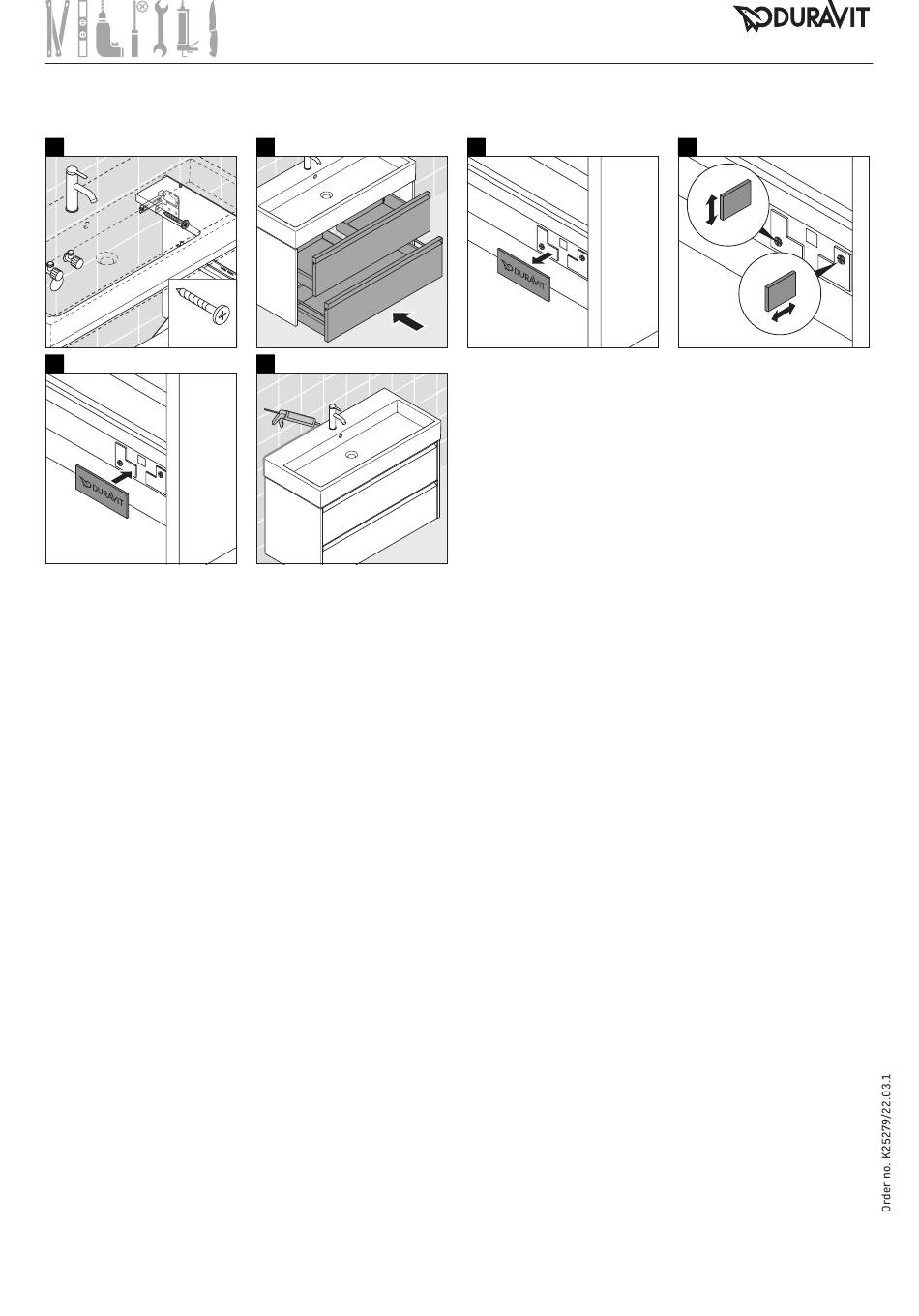 DURAVIT

DURAVIT

DURAVIT

Order no. K25279/22.03.1