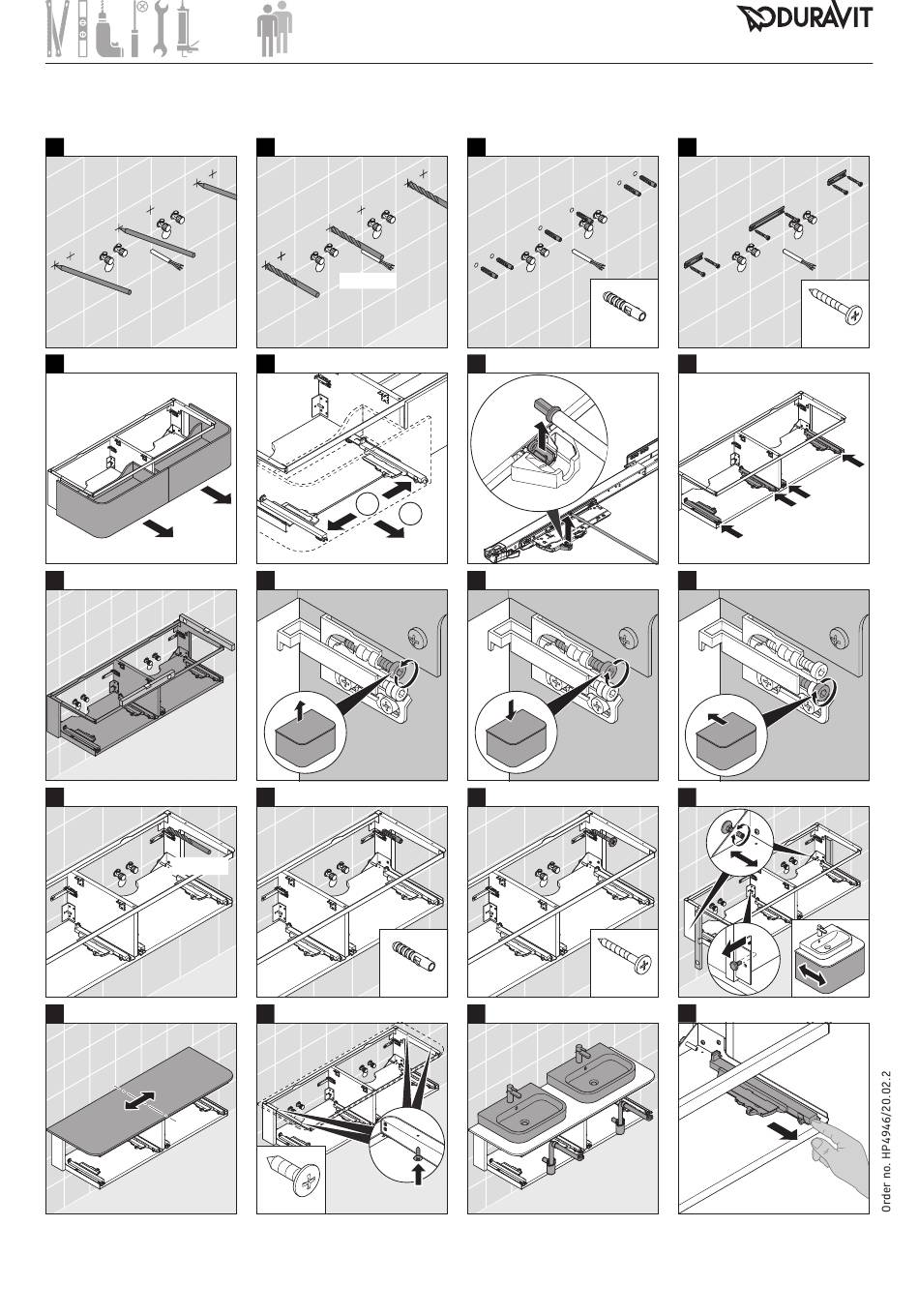 DURAVIT

Order no. HP4946/20.02.2