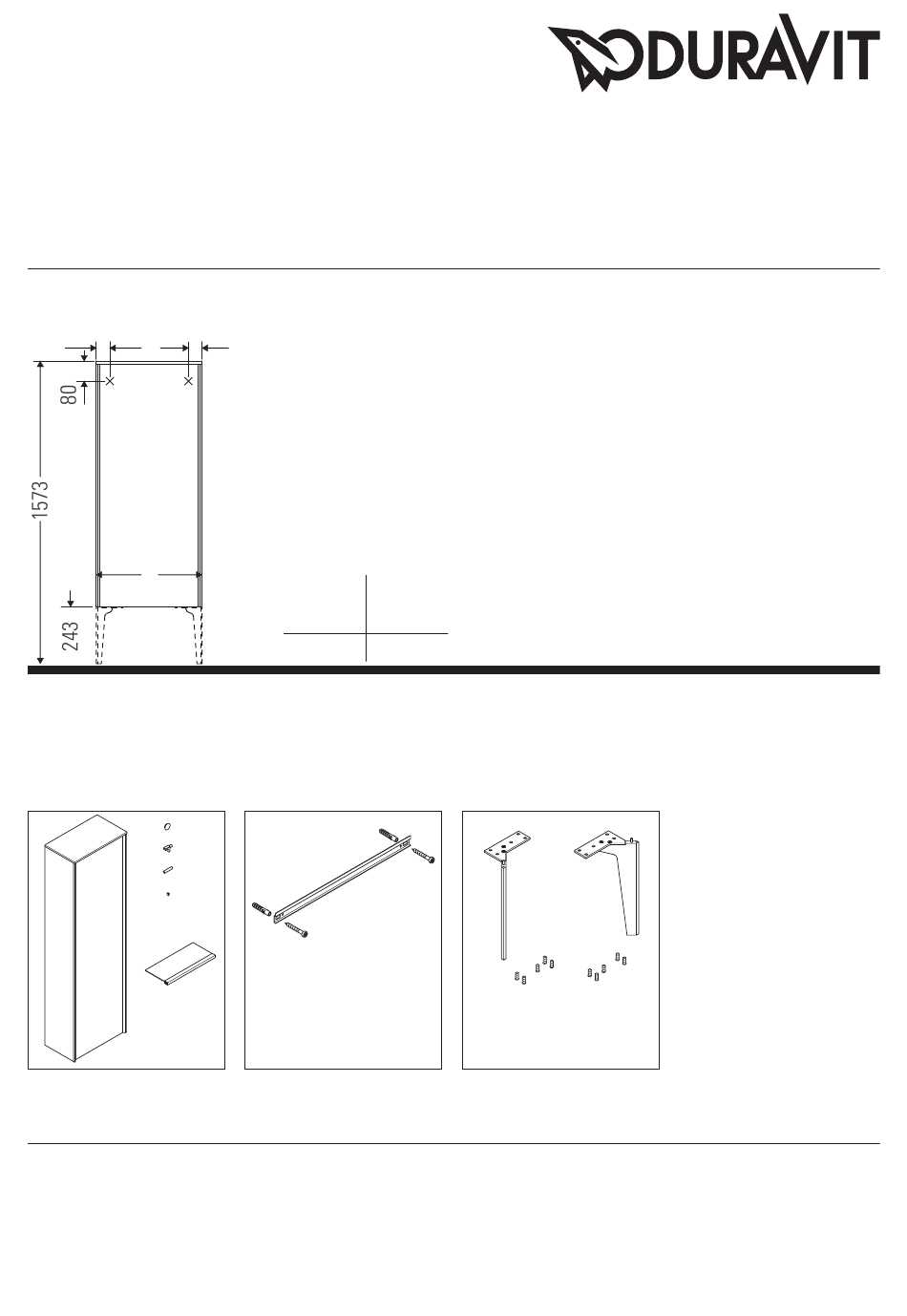 DURAVIT

80

1573

243