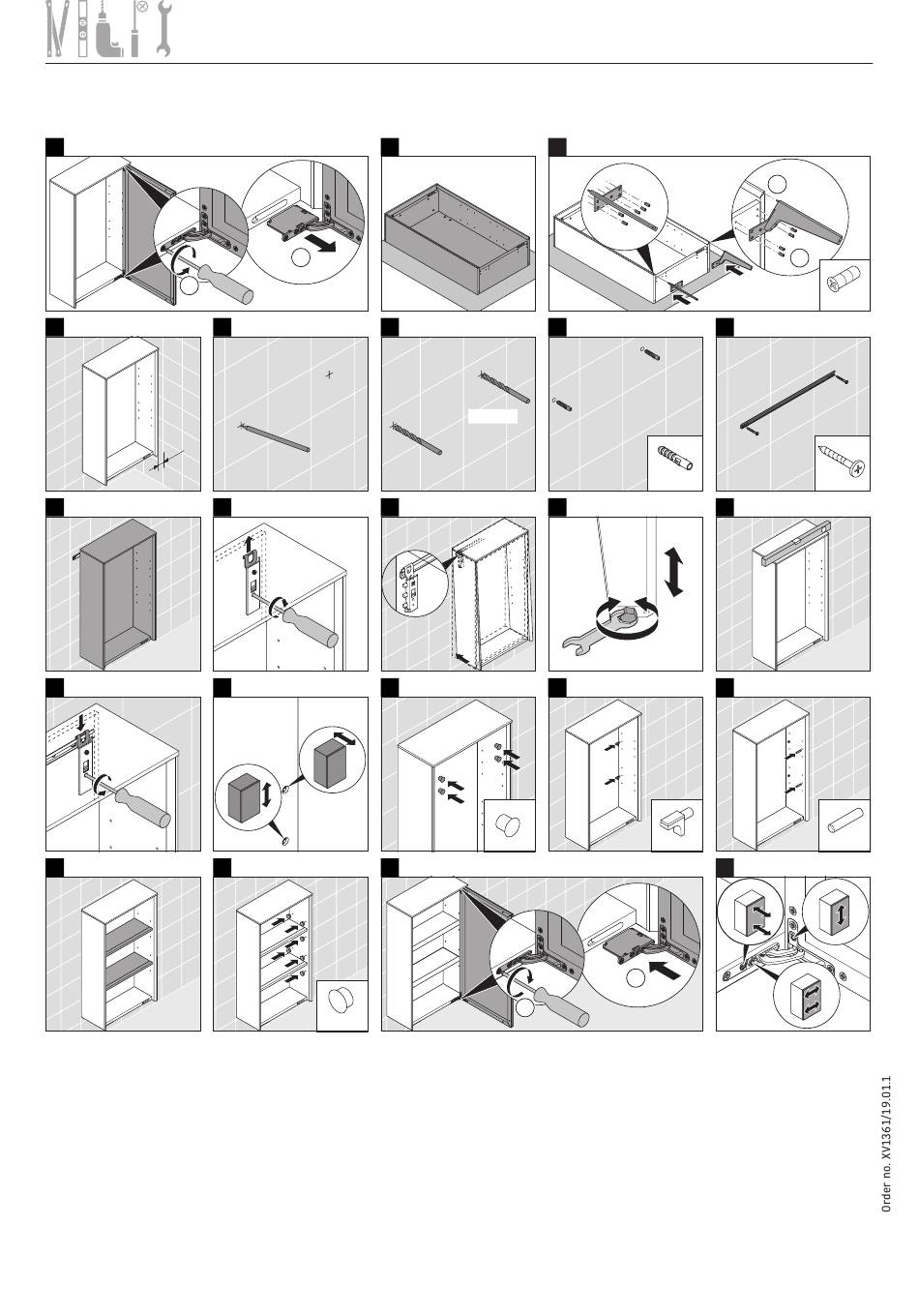 Order no. XV1361/19.011