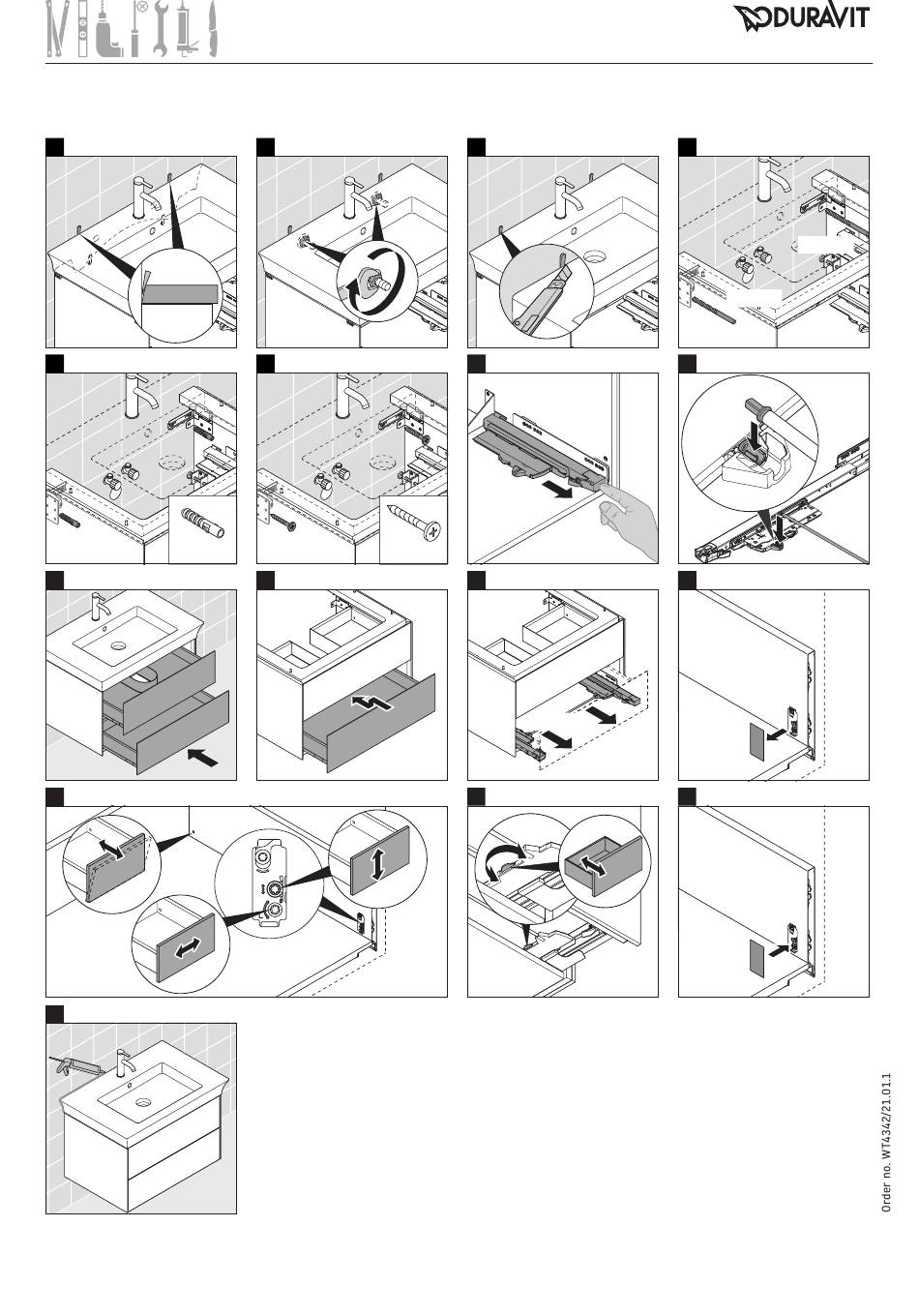 DURAVIT

Order no. WT4342/21.01.1