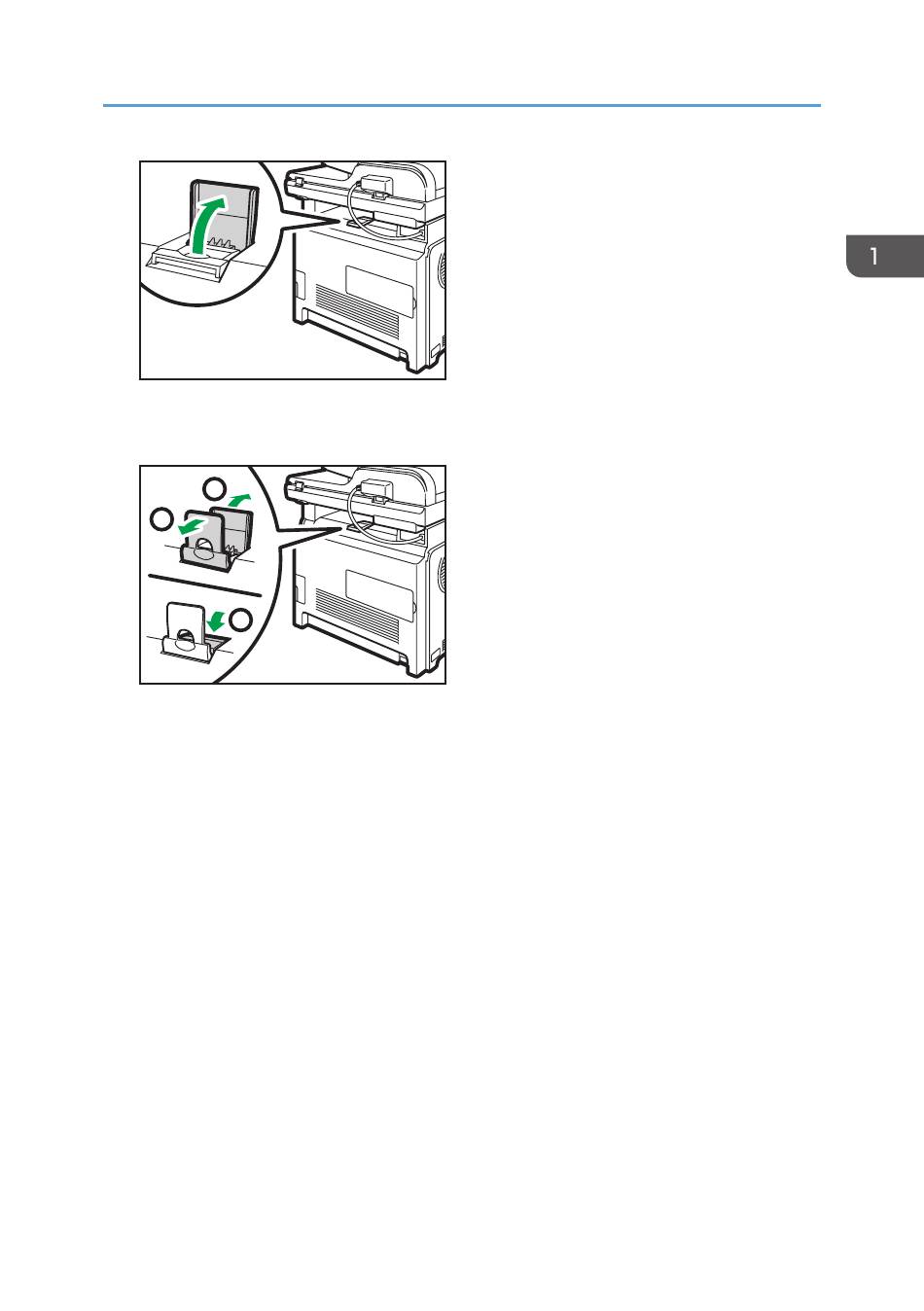 1