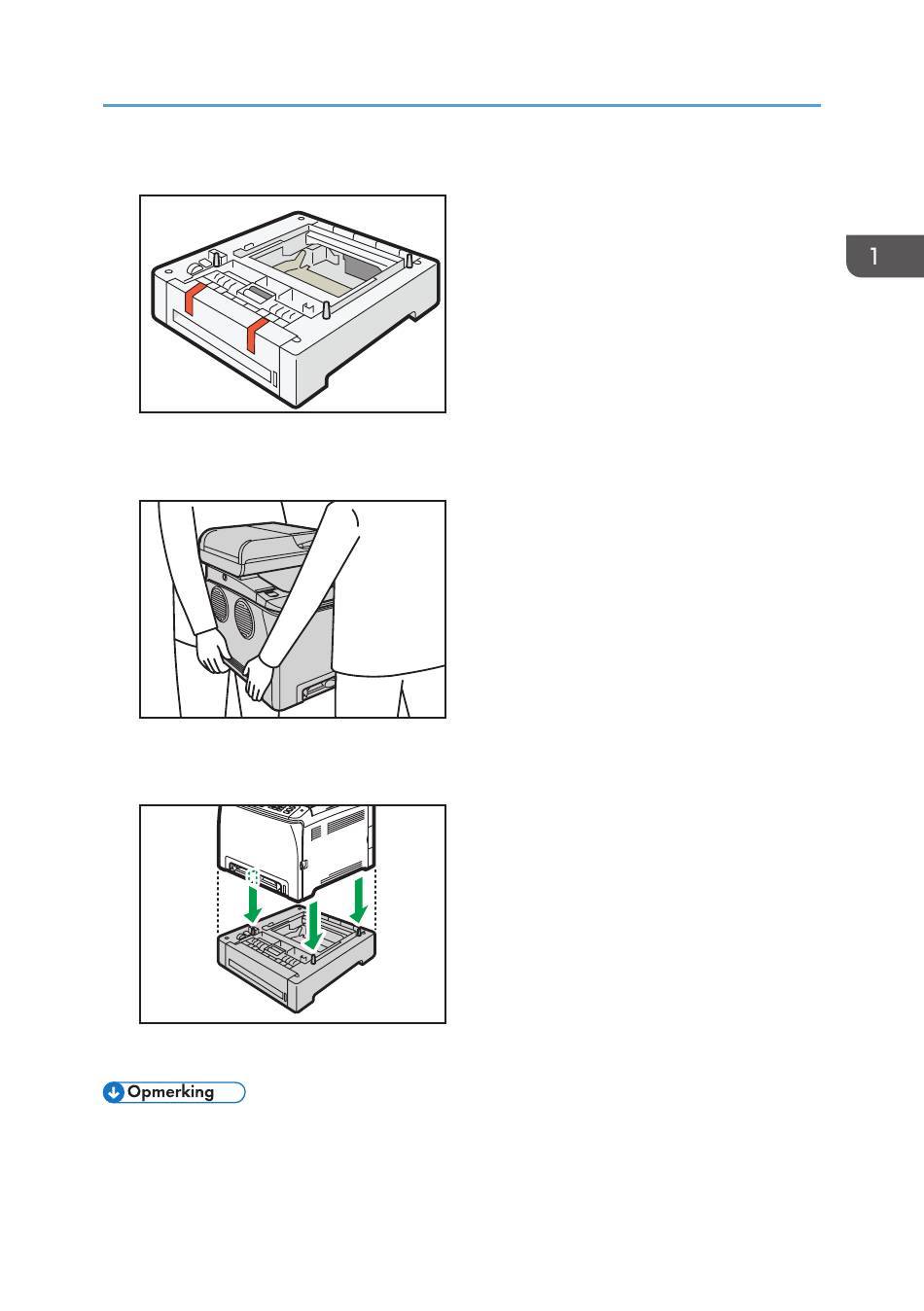 1

Opmerking