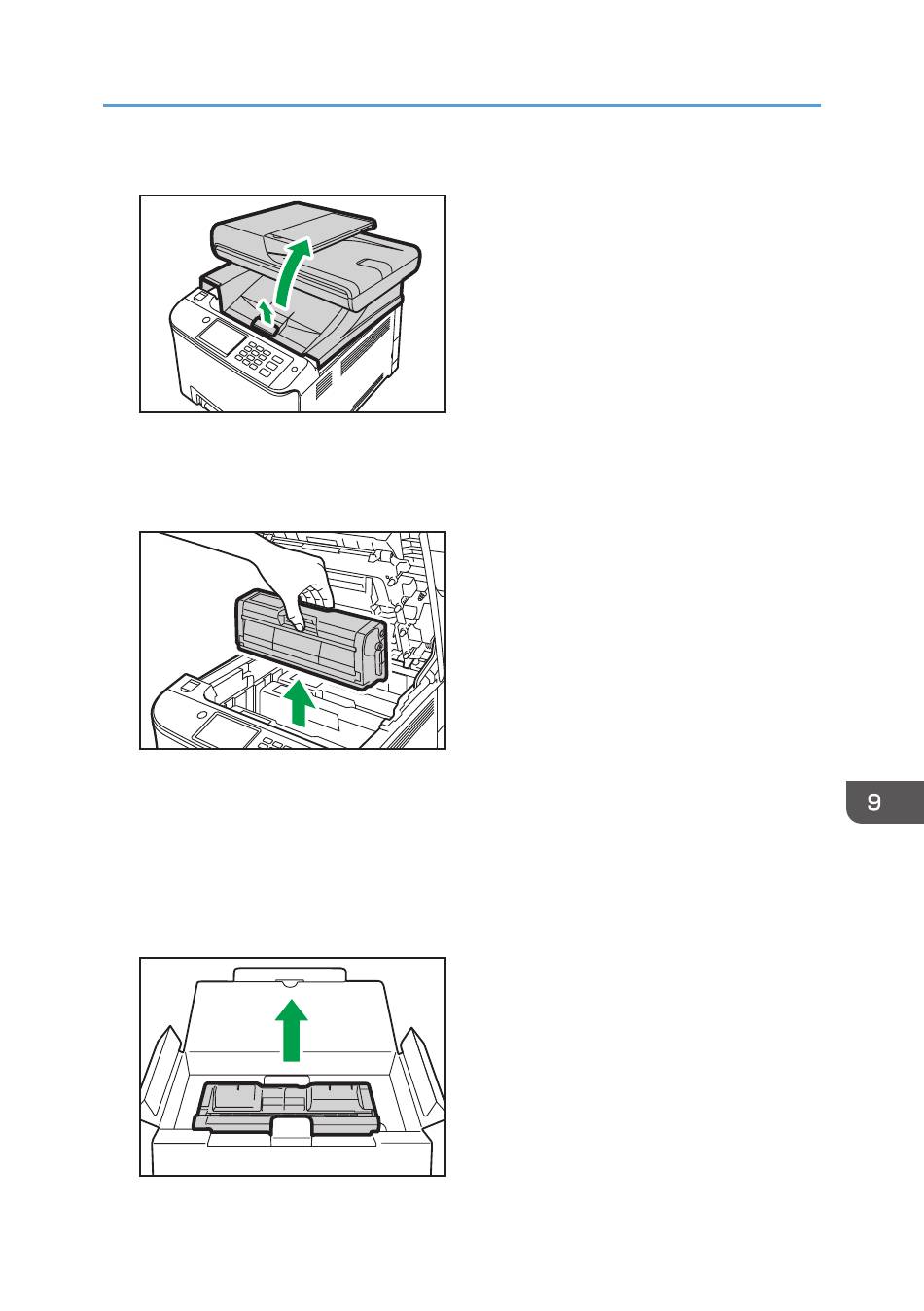 9