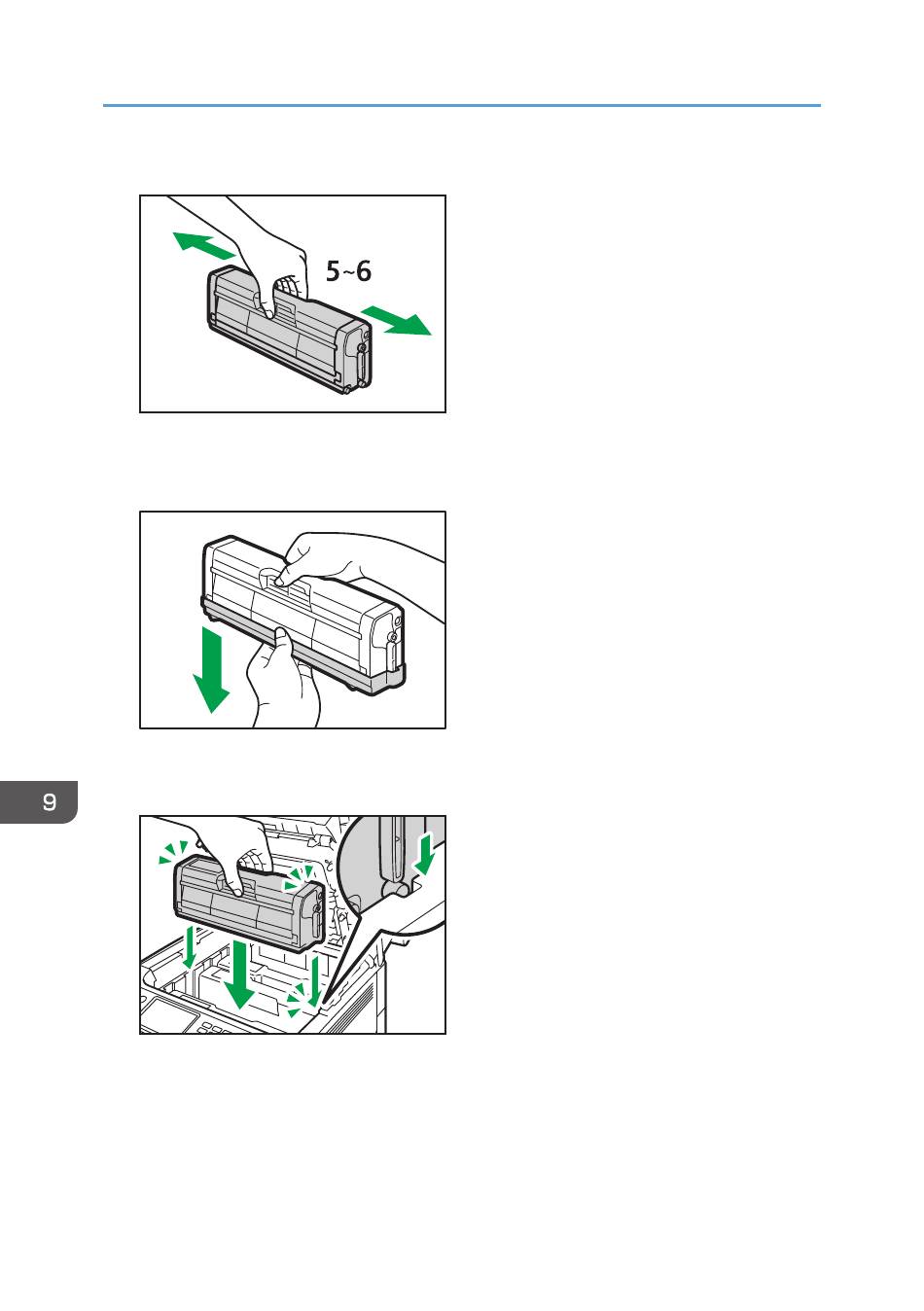 5~6

9