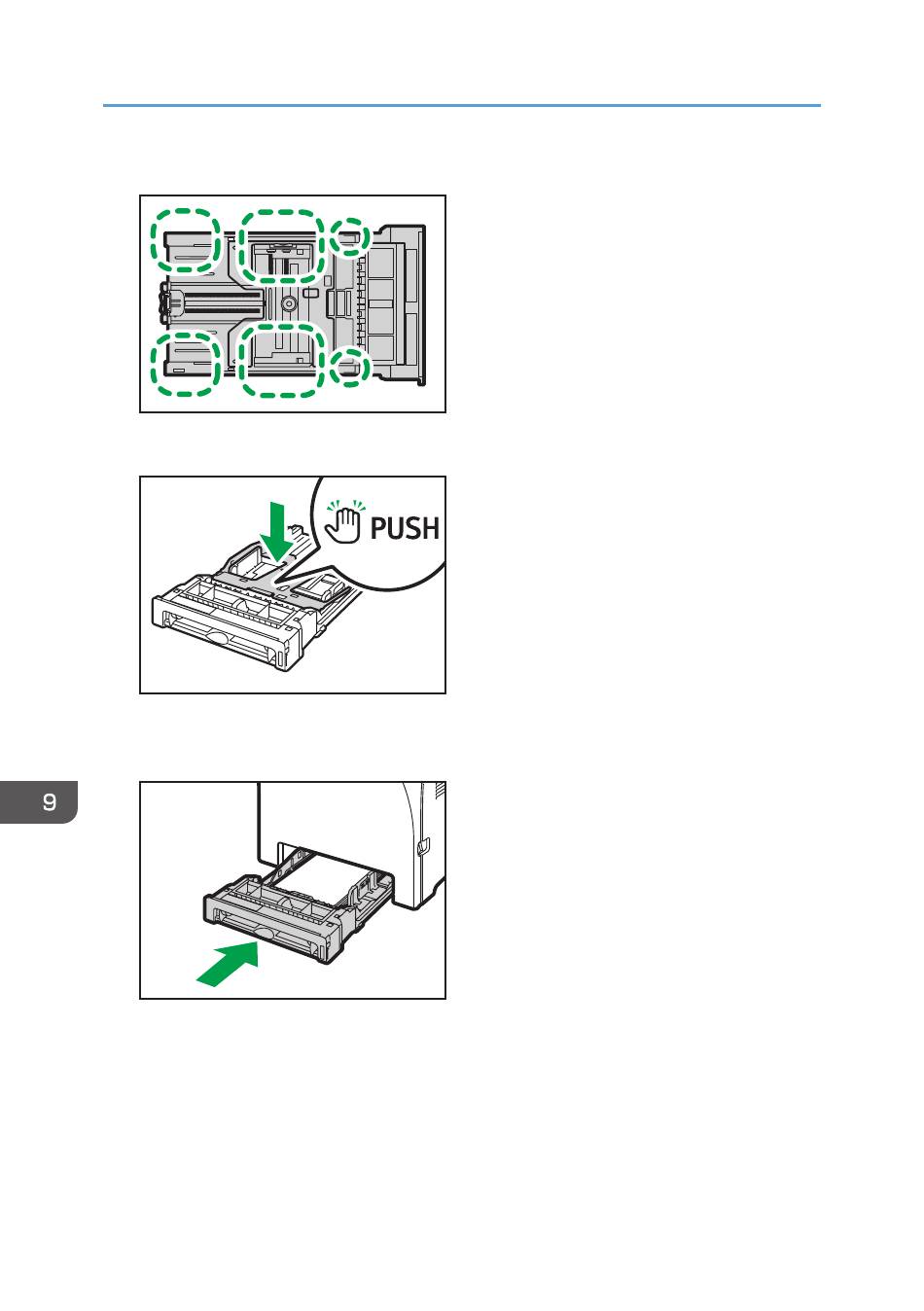 PUSH

9