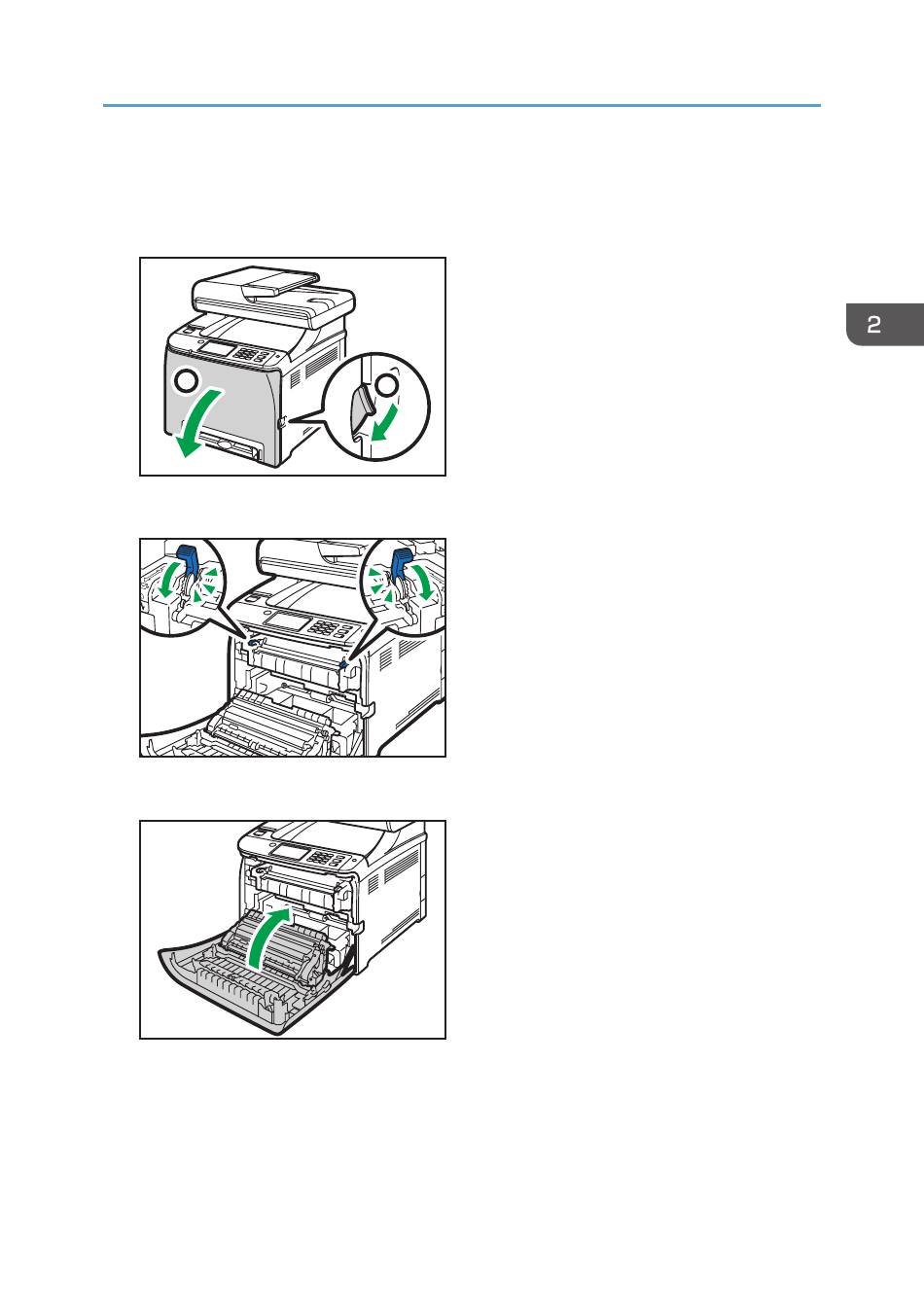 2