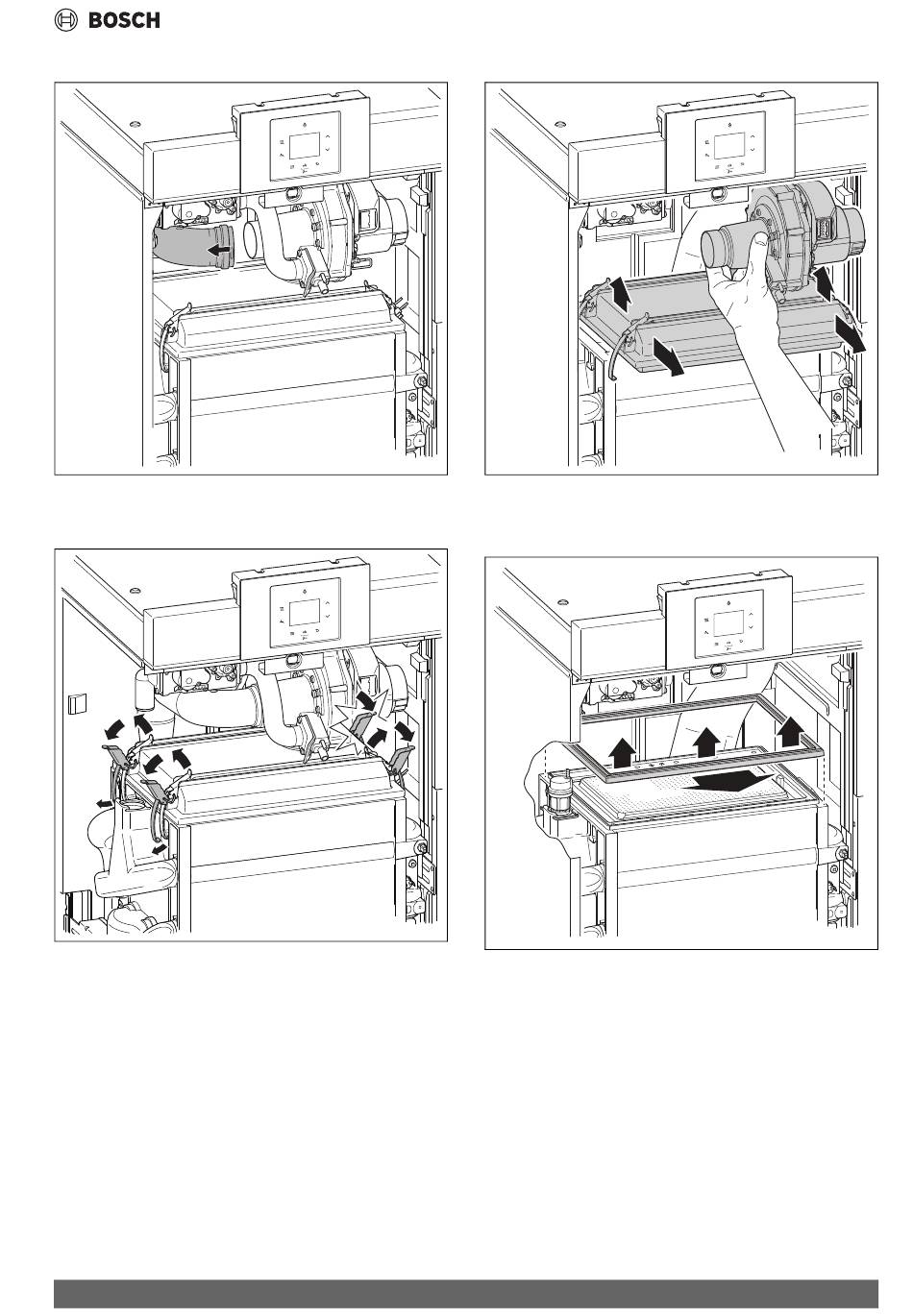 BOSCH