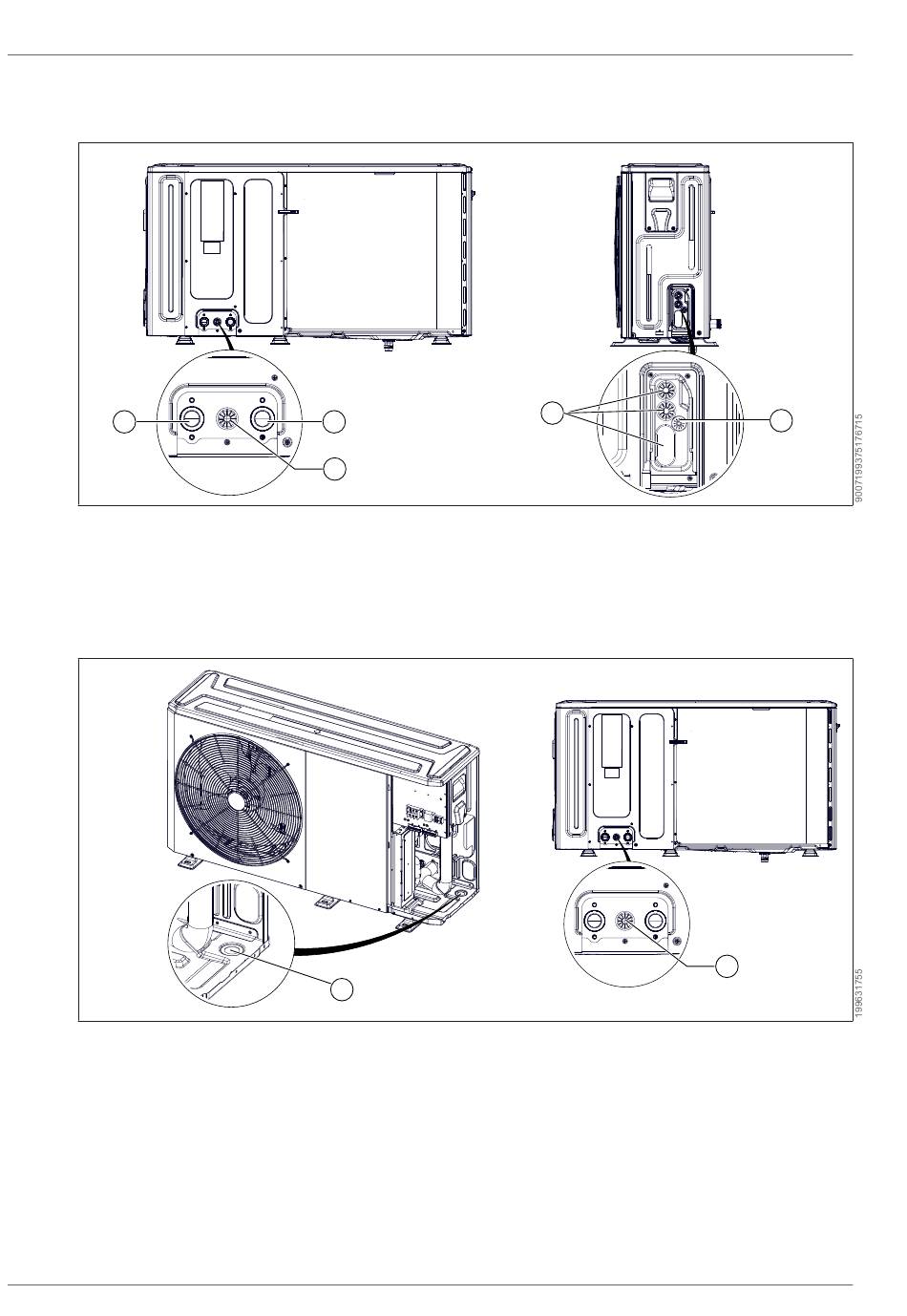 9007199375176715

199631755