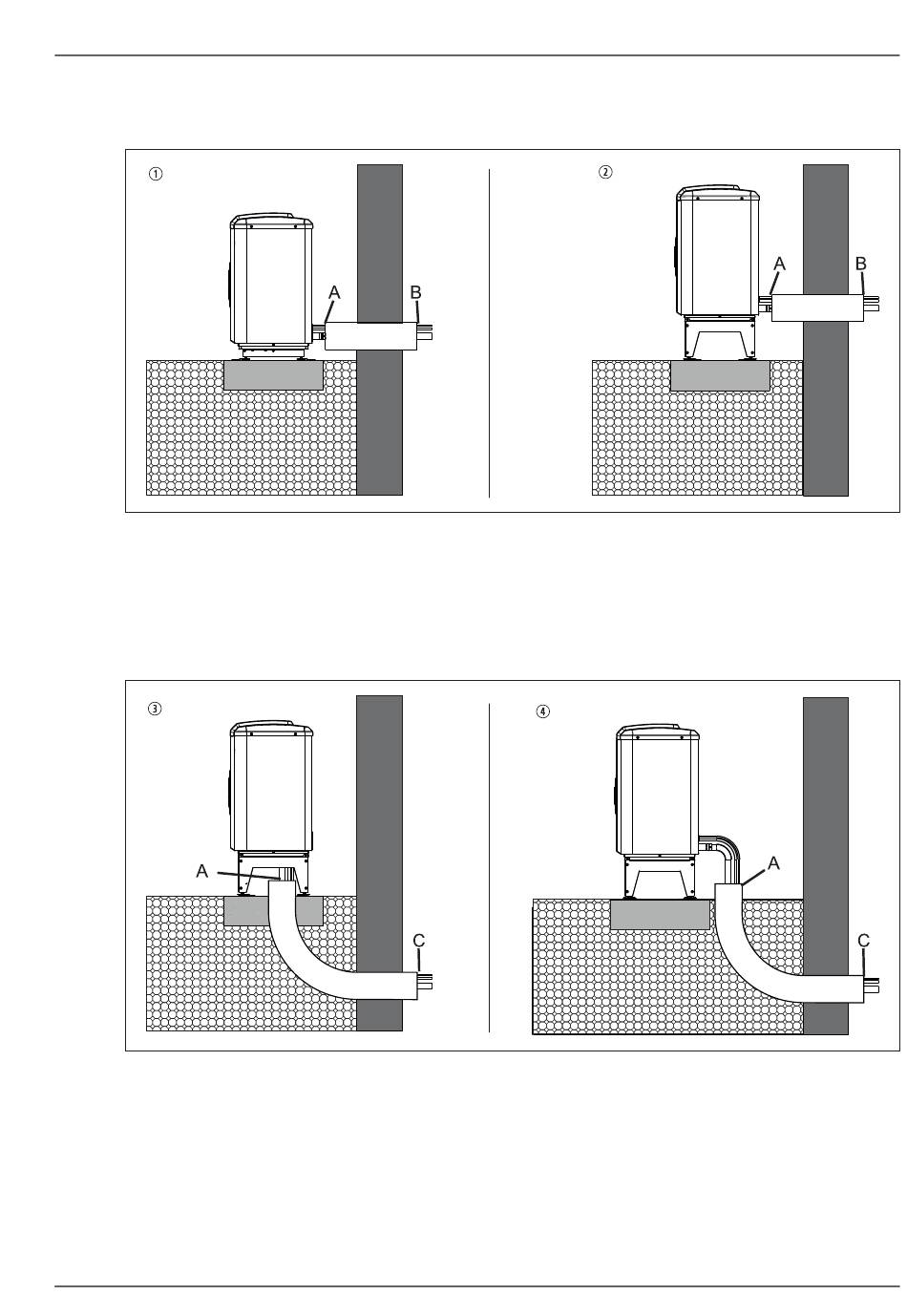 ①

A

B

②

A

B

③

A

C

④

A

C