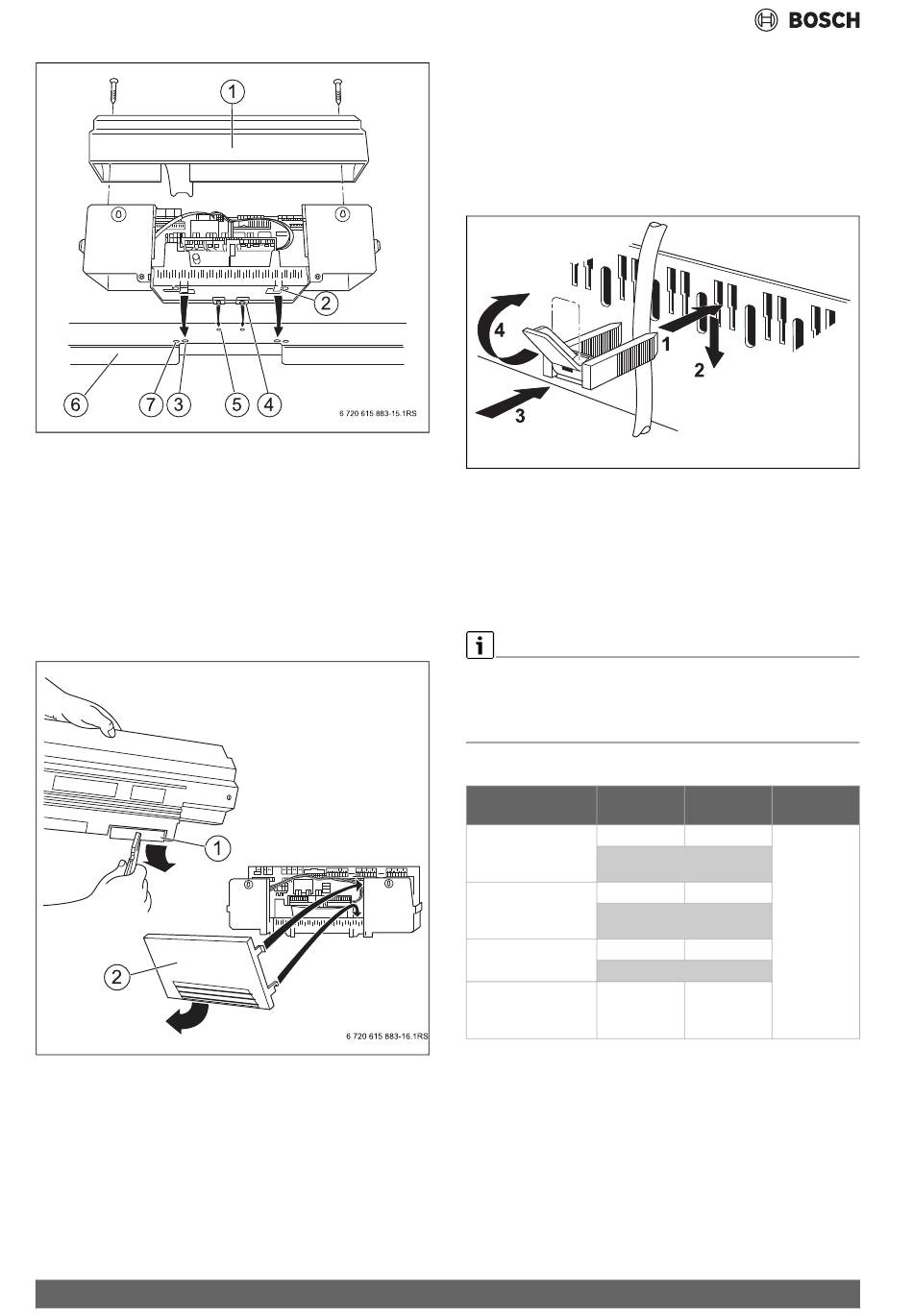 BOSCH

1
0
0
2
6
7
3
5
4
6 720 615 883-15.1RS

4
1
2
3

1
2
6 720 615 883-16.1RS