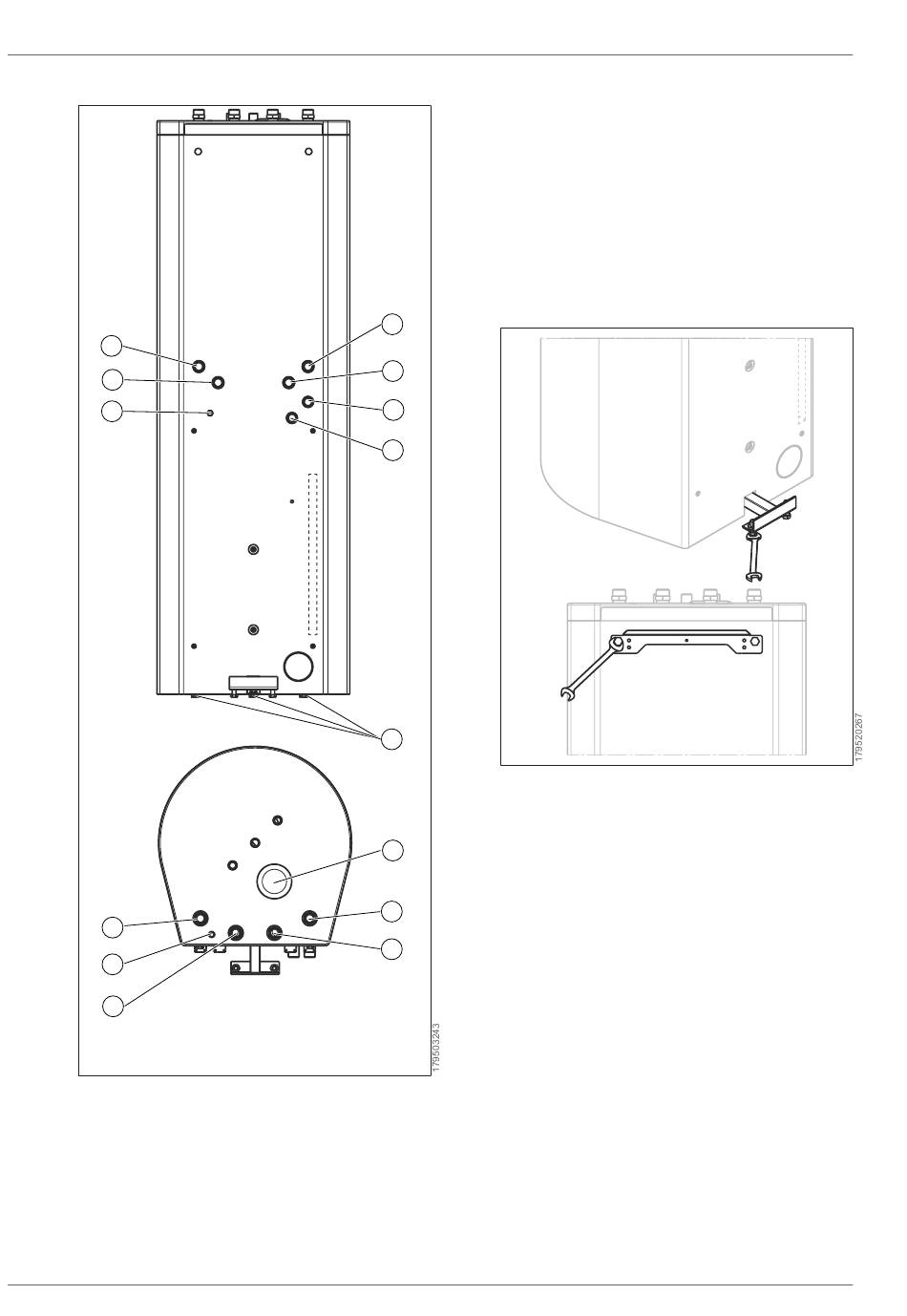 179503243

179520267