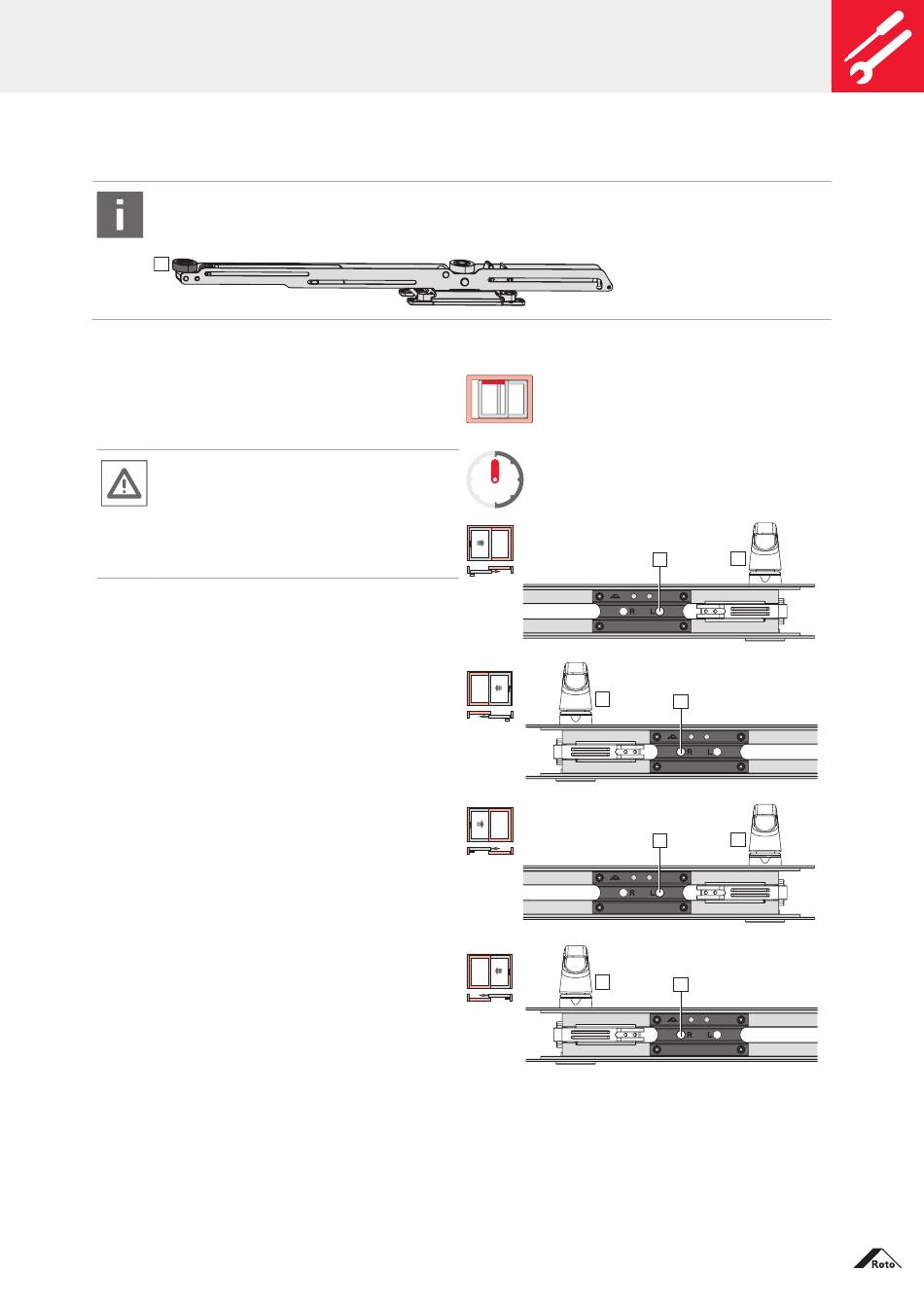 R L

R L

R L

R L

Roto